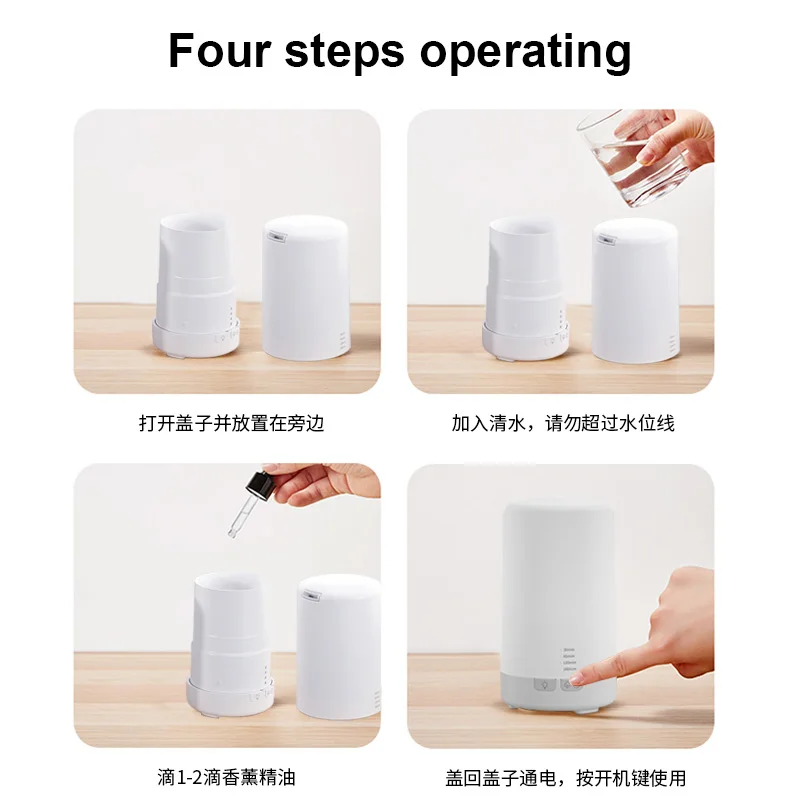 Four steps operating

打开盖子并放置在旁边

加入清水，请勿超过水位线

滴1-2滴香薰精油

盖回盖子通电，按开机键使用