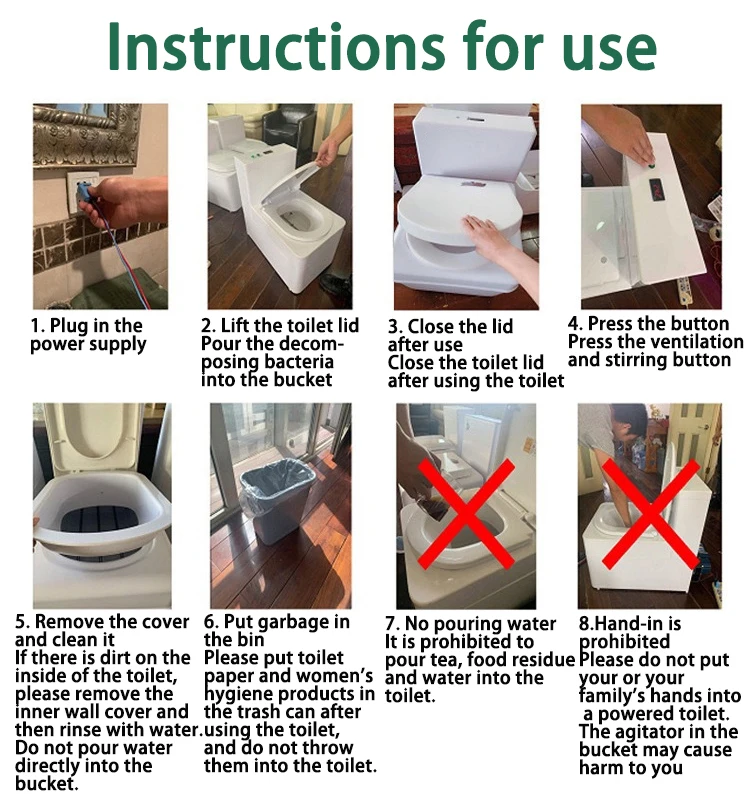 Instructions for use

1. Plug in the power supply

2. Lift the toilet lid
Pour the decomposing bacteria into the bucket

3. Close the lid after use
Close the toilet lid after using the toilet

4. Press the button
Press the ventilation and stirring button

5. Remove the cover and clean it
If there is dirt on the inside of the toilet, please remove the inner wall cover and then rinse with water. Do not pour water directly into the bucket.

6. Put garbage in the bin
Please put toilet paper and women's hygiene products in the trash can after using the toilet, and do not throw them into the toilet.

7. No pouring water
It is prohibited to pour tea, food residue and water into the toilet.

8.Hand-in is prohibited
Please do not put your or your family's hands into a powered toilet. The agitator in the bucket may cause harm to you