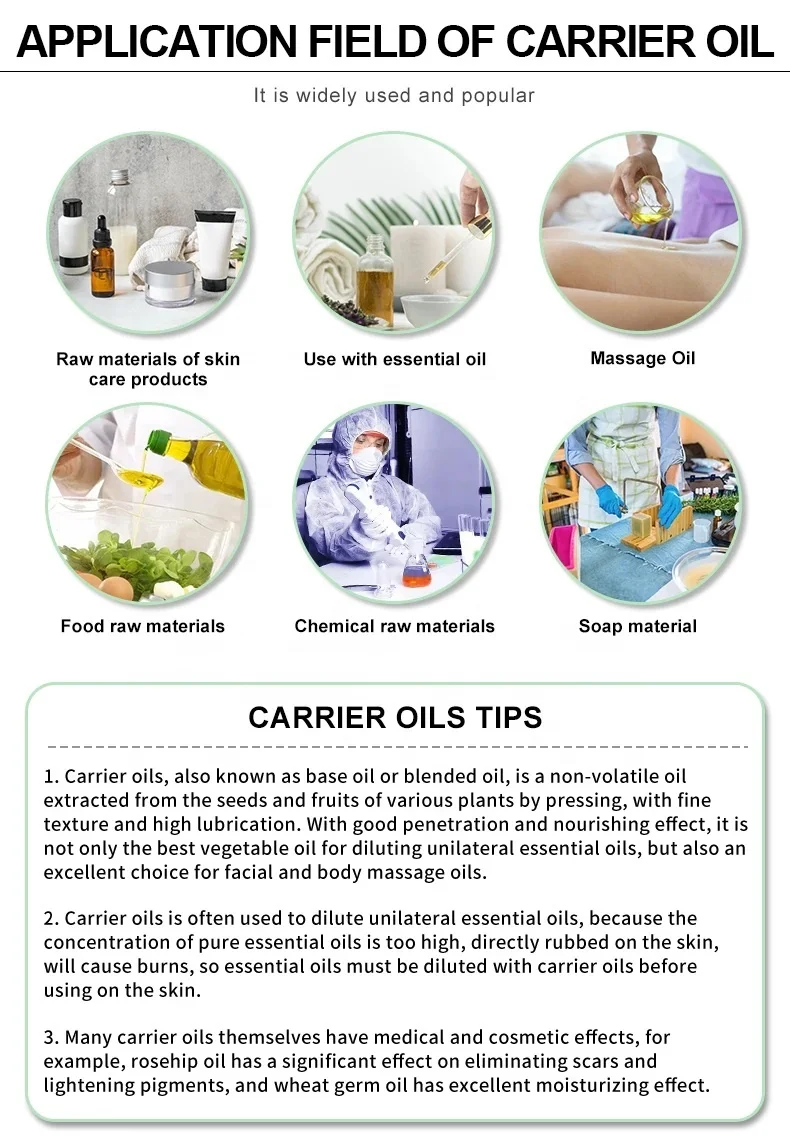 APPLICATION FIELD OF CARRIER OIL

It is widely used and popular

Raw materials of skin care products

Use with essential oil

Massage Oil

Food raw materials

Chemical raw materials

Soap material

CARRIER OILS TIPS

1. Carrier oils, also known as base oil or blended oil, is a non-volatile oil extracted from the seeds and fruits of various plants by pressing, with fine texture and high lubrication. With good penetration and nourishing effect, it is not only the best vegetable oil for diluting unilateral essential oils, but also an excellent choice for facial and body massage oils.

2. Carrier oils is often used to dilute unilateral essential oils, because the concentration of pure essential oils is too high, directly rubbed on the skin, will cause burns, so essential oils must be diluted with carrier oils before using on the skin.

3. Many carrier oils themselves have medical and cosmetic effects, for example, rosehip oil has a significant effect on eliminating scars and lightening pigments, and wheat germ oil has excellent moisturizing effect.