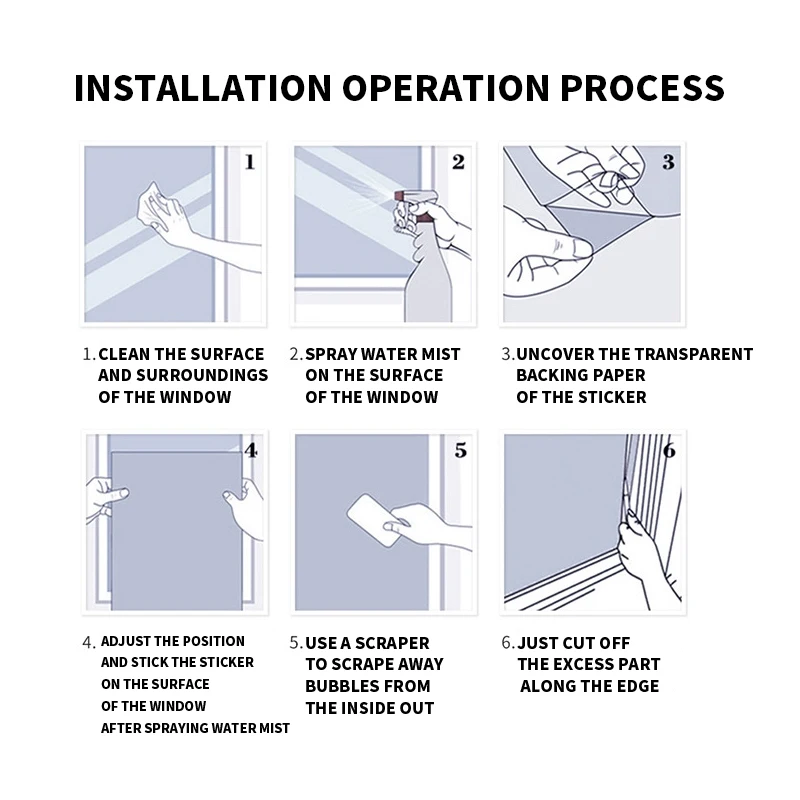 INSTALLATION OPERATION PROCESS

1

2

3

1. CLEAN THE SURFACE AND SURROUNDINGS OF THE WINDOW

2. SPRAY WATER MIST ON THE SURFACE OF THE WINDOW

3. UNCOVER THE TRANSPARENT BACKING PAPER OF THE STICKER

4

5

6

4. ADJUST THE POSITION AND STICK THE STICKER ON THE SURFACE OF THE WINDOW AFTER SPRAYING WATER MIST

5. USE A SCRAPER TO SCRAPE AWAY BUBBLES FROM THE INSIDE OUT

6. JUST CUT OFF THE EXCESS PART ALONG THE EDGE