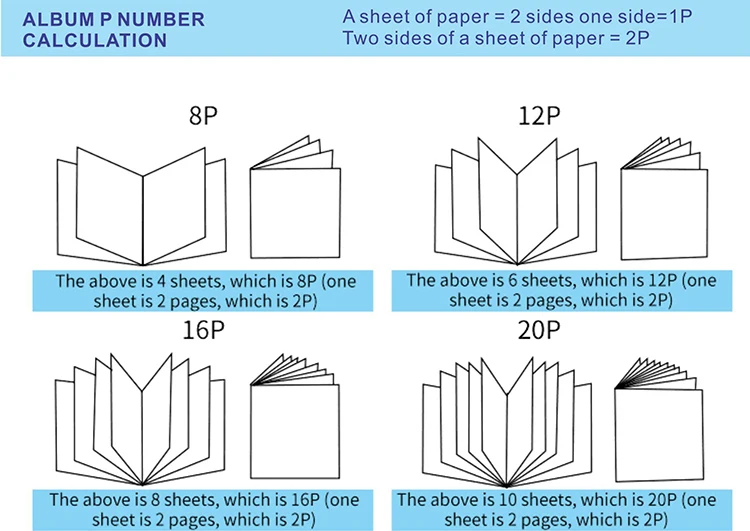 ALBUM P NUMBER CALCULATION

A sheet of paper = 2 sides one side=1P
Two sides of a sheet of paper = 2P

8P

The above is 4 sheets, which is 8P (one sheet is 2 pages, which is 2P)

12P

The above is 6 sheets, which is 12P (one sheet is 2 pages, which is 2P)

16P

The above is 8 sheets, which is 16P (one sheet is 2 pages, which is 2P)

20P

The above is 10 sheets, which is 20P (one sheet is 2 pages, which is 2P)