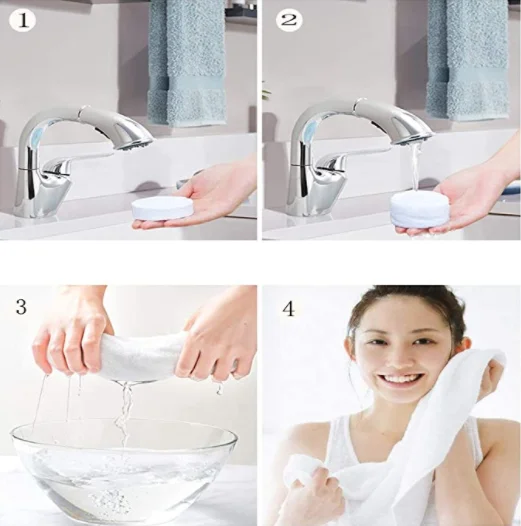 1
2
3
4