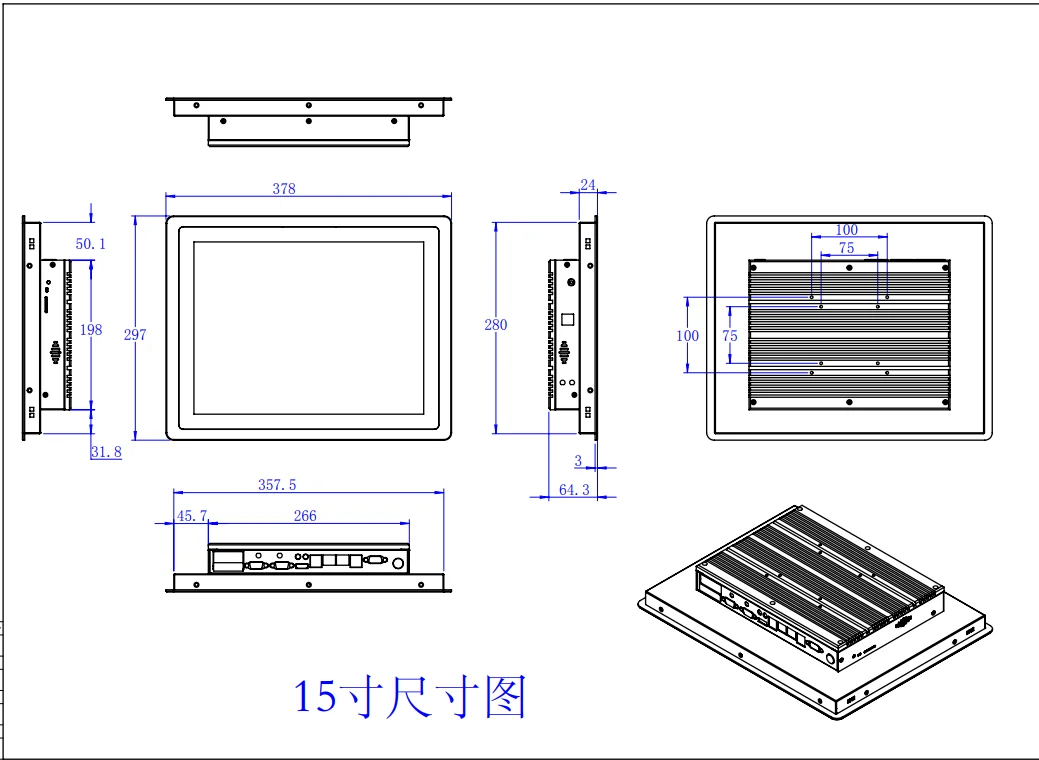 378
24
50.1
198
297
280
100
75
100
75
31.8
3
64.3
357.5
45.7
266
15寸尺寸图