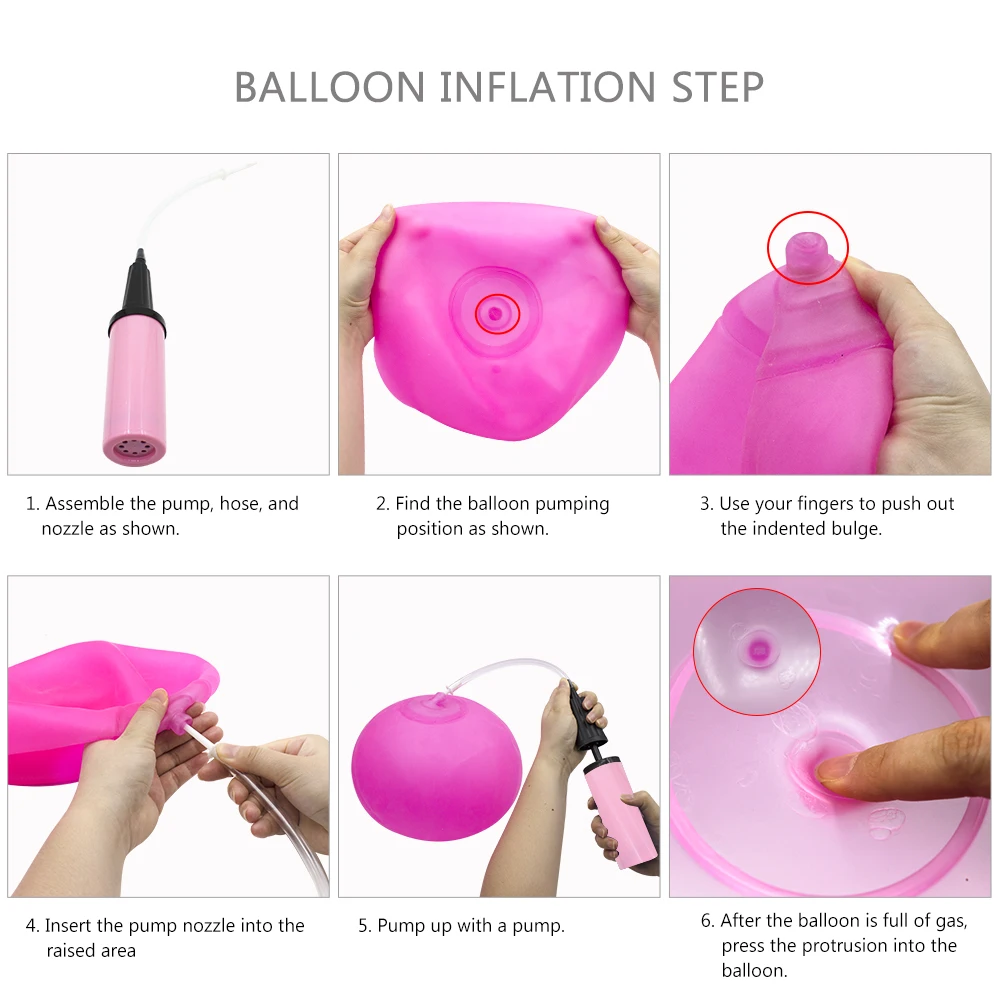 BALLOON INFLATION STEP

1. Assemble the pump, hose, and nozzle as shown.

2. Find the balloon pumping position as shown.

3. Use your fingers to push out the indented bulge.

4. Insert the pump nozzle into the raised area

5. Pump up with a pump.

6. After the balloon is full of gas, press the protrusion into the balloon.