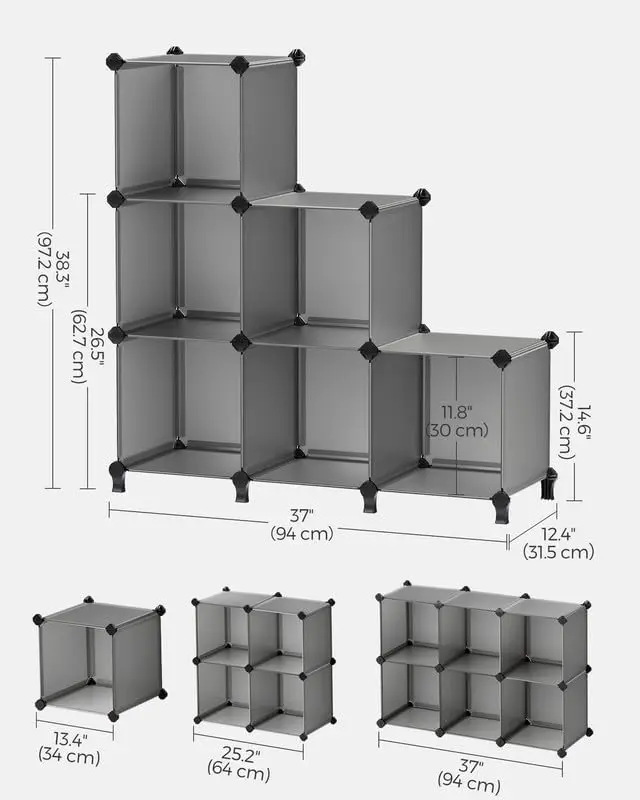 38.3"
(97.2 cm)

26.5"
(62.7 cm)

11.8"
(30 cm)

14.6"
(37.2 cm)

37"
(94 cm)

12.4"
(31.5 cm)

13.4"
(34 cm)

25.2"
(64 cm)

37"
(94 cm)