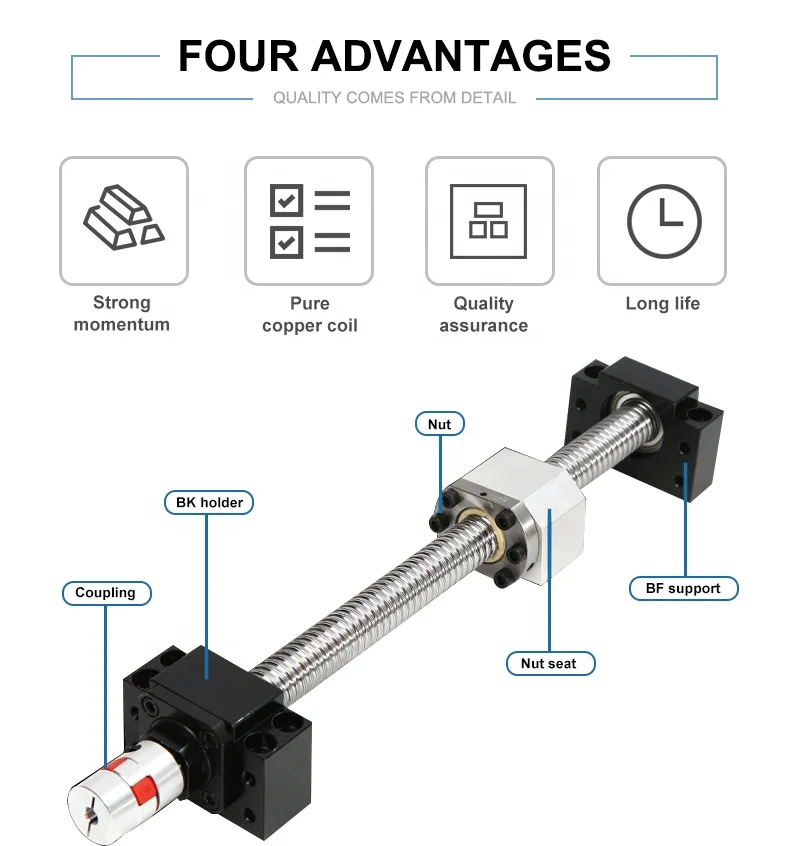 FOUR ADVANTAGES

QUALITY COMES FROM DETAIL

Strong momentum

Pure copper coil

Quality assurance

Long life

Nut

BK holder

Coupling

BF support

Nut seat