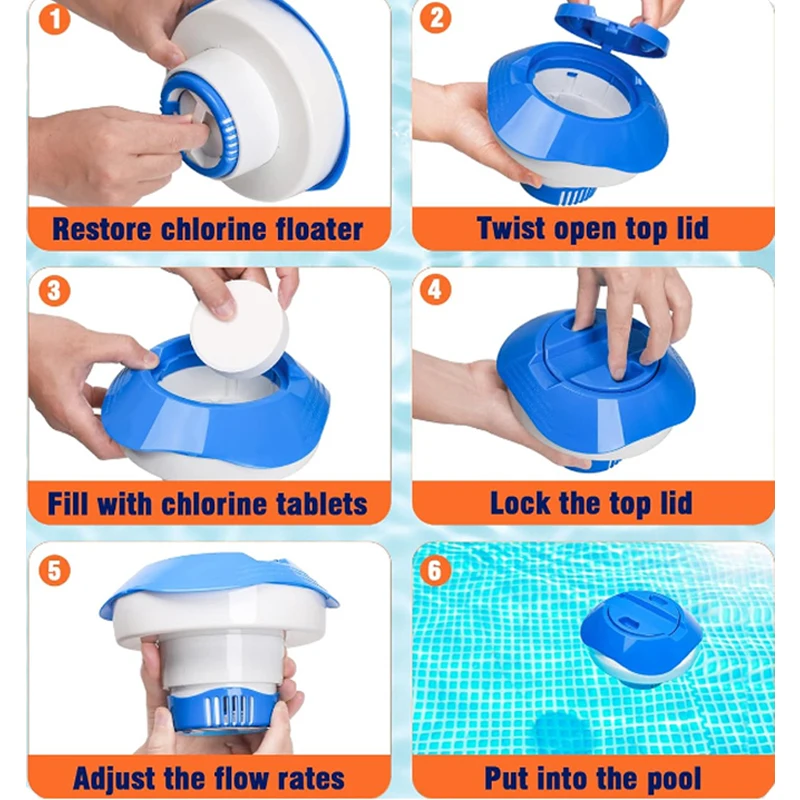 1
Restore chlorine floater

2
Twist open top lid

3
Fill with chlorine tablets

4
Lock the top lid

5
Adjust the flow rates

6
Put into the pool