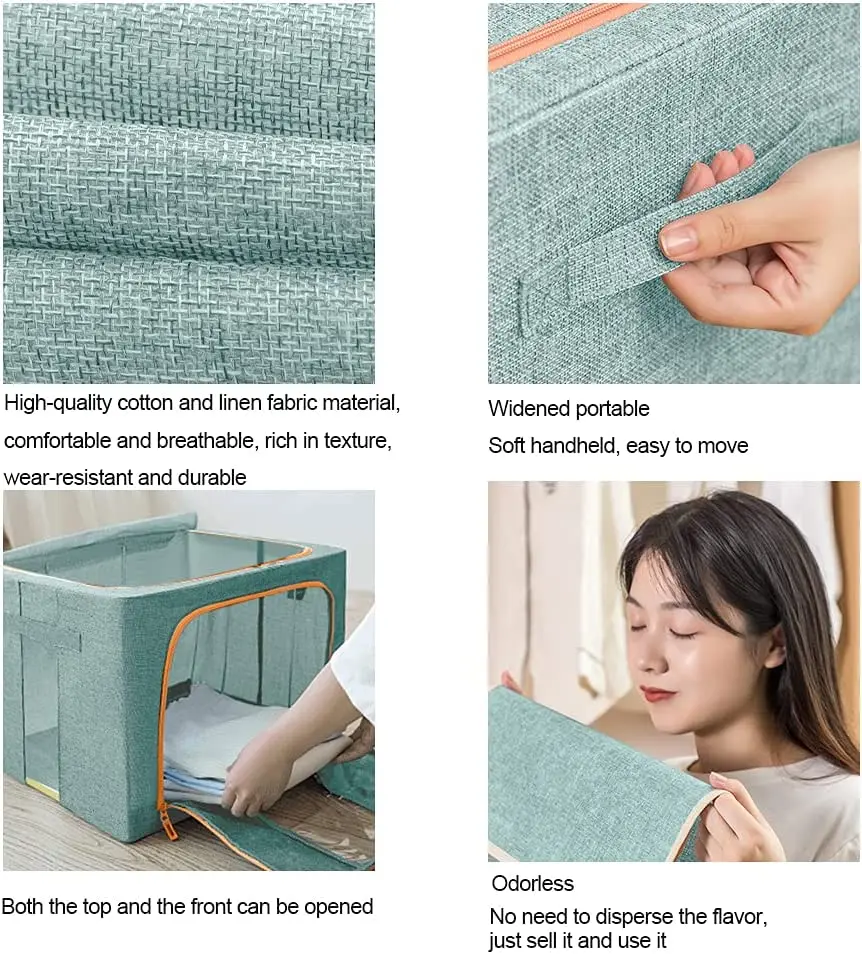 High-quality cotton and linen fabric material, comfortable and breathable, rich in texture, wear-resistant and durable

Widened portable
Soft handheld, easy to move

Both the top and the front can be opened

Odorless
No need to disperse the flavor, just sell it and use it