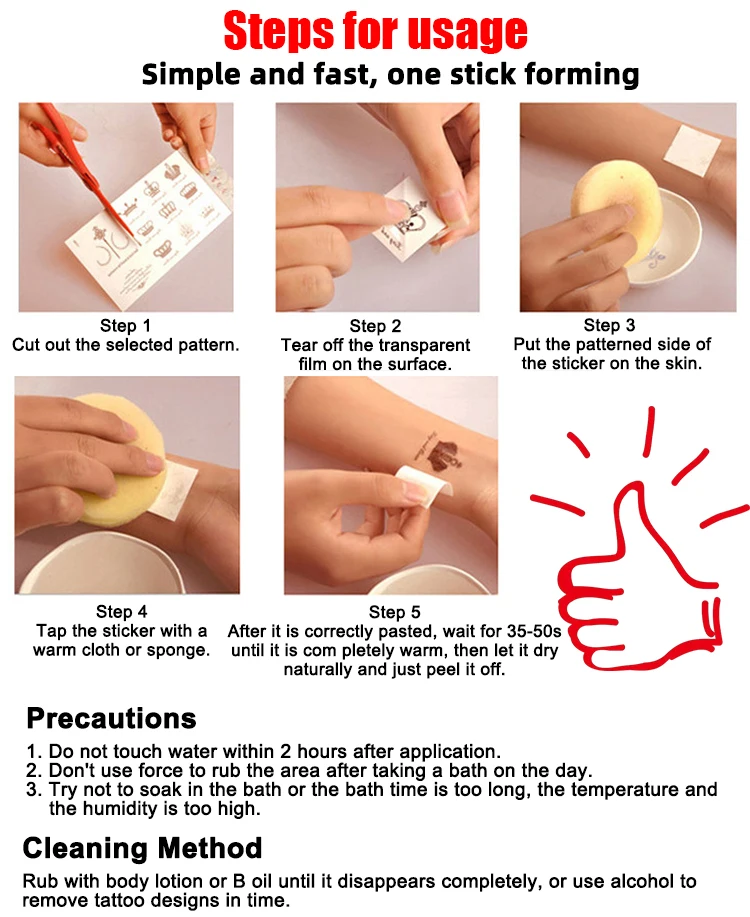 Steps for usage

Simple and fast, one stick forming

Step 1
Cut out the selected pattern.

Step 2
Tear off the transparent film on the surface.

Step 3
Put the patterned side of the sticker on the skin.

Step 4
Tap the sticker with a warm cloth or sponge.

Step 5
After it is correctly pasted, wait for 35-50s until it is com pletely warm, then let it dry naturally and just peel it off.

Precautions

1. Do not touch water within 2 hours after application.
2. Don't use force to rub the area after taking a bath on the day.
3. Try not to soak in the bath or the bath time is too long, the temperature and the humidity is too high.

Cleaning Method

Rub with body lotion or B oil until it disappears completely, or use alcohol to remove tattoo designs in time.