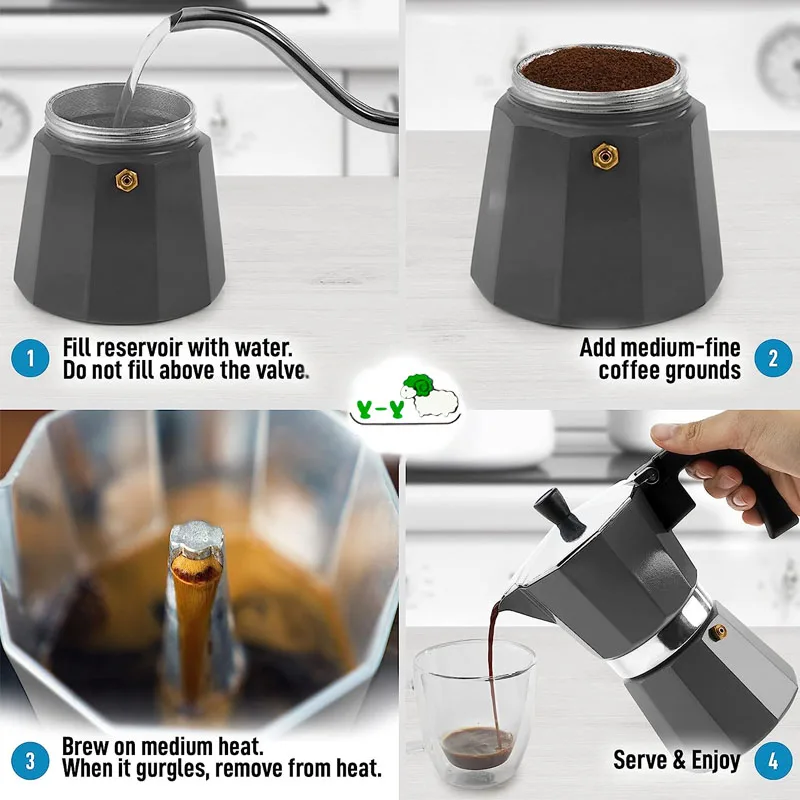 1 Fill reservoir with water.
Do not fill above the valve.

Add medium-fine coffee grounds 2

Y-Y

3 Brew on medium heat.
When it gurgles, remove from heat.

Serve & Enjoy 4