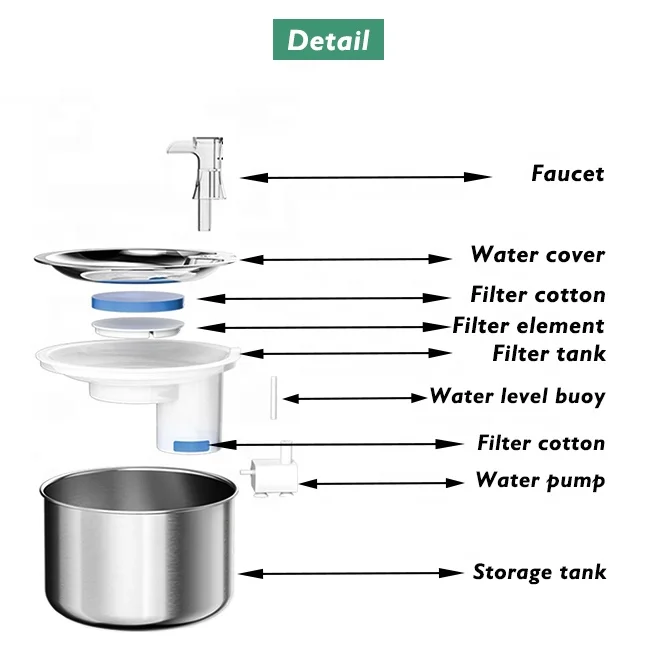 Detail

Faucet

Water cover

Filter cotton

Filter element

Filter tank

Water level buoy

Filter cotton

Water pump

Storage tank