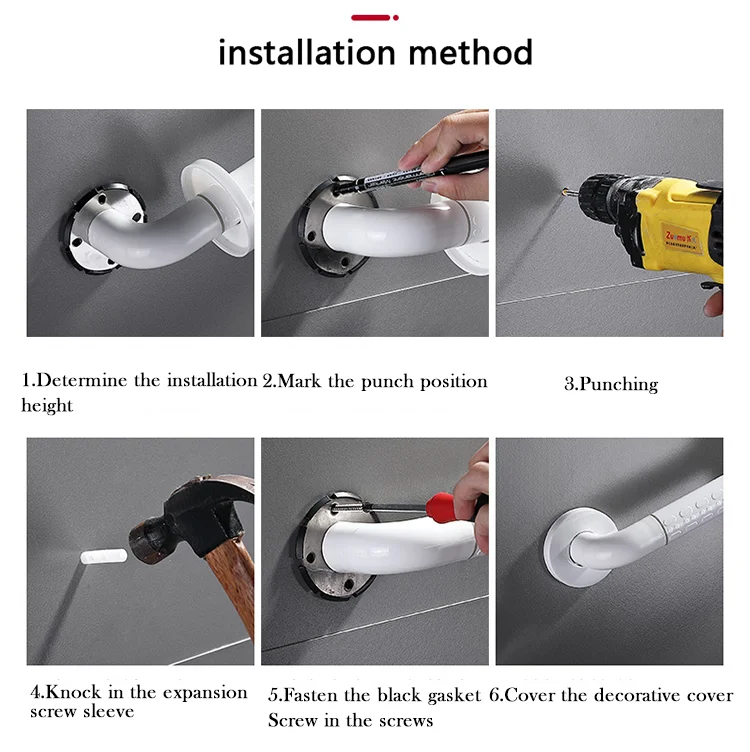 installation method

1.Determine the installation height

2.Mark the punch position

3.Punching

4.Knock in the expansion screw sleeve

5.Fasten the black gasket Screw in the screws

6.Cover the decorative cover