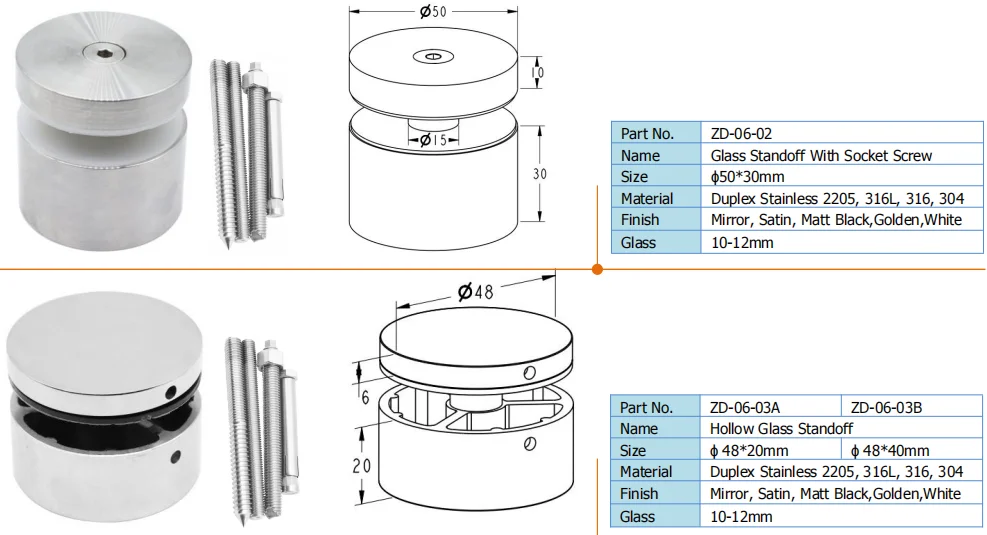 $\phi 50$

10

$\phi 15$

30

| Part No. | ZD-06-02 |
|---|---|
| Name | Glass Standoff With Socket Screw |
| Size | ϕ50*30mm |
| Material | Duplex Stainless 2205, 316L, 316, 304 |
| Finish | Mirror, Satin, Matt Black,Golden,White |
| Glass | 10-12mm |

$\phi 48$

6

20

| Part No. | ZD-06-03A | ZD-06-03B |
|---|---|---|
| Name | Hollow Glass Standoff | |
| Size | ϕ 48*20mm | ϕ 48*40mm |
| Material | Duplex Stainless 2205, 316L, 316, 304 | |
| Finish | Mirror, Satin, Matt Black,Golden,White | |
| Glass | 10-12mm | |