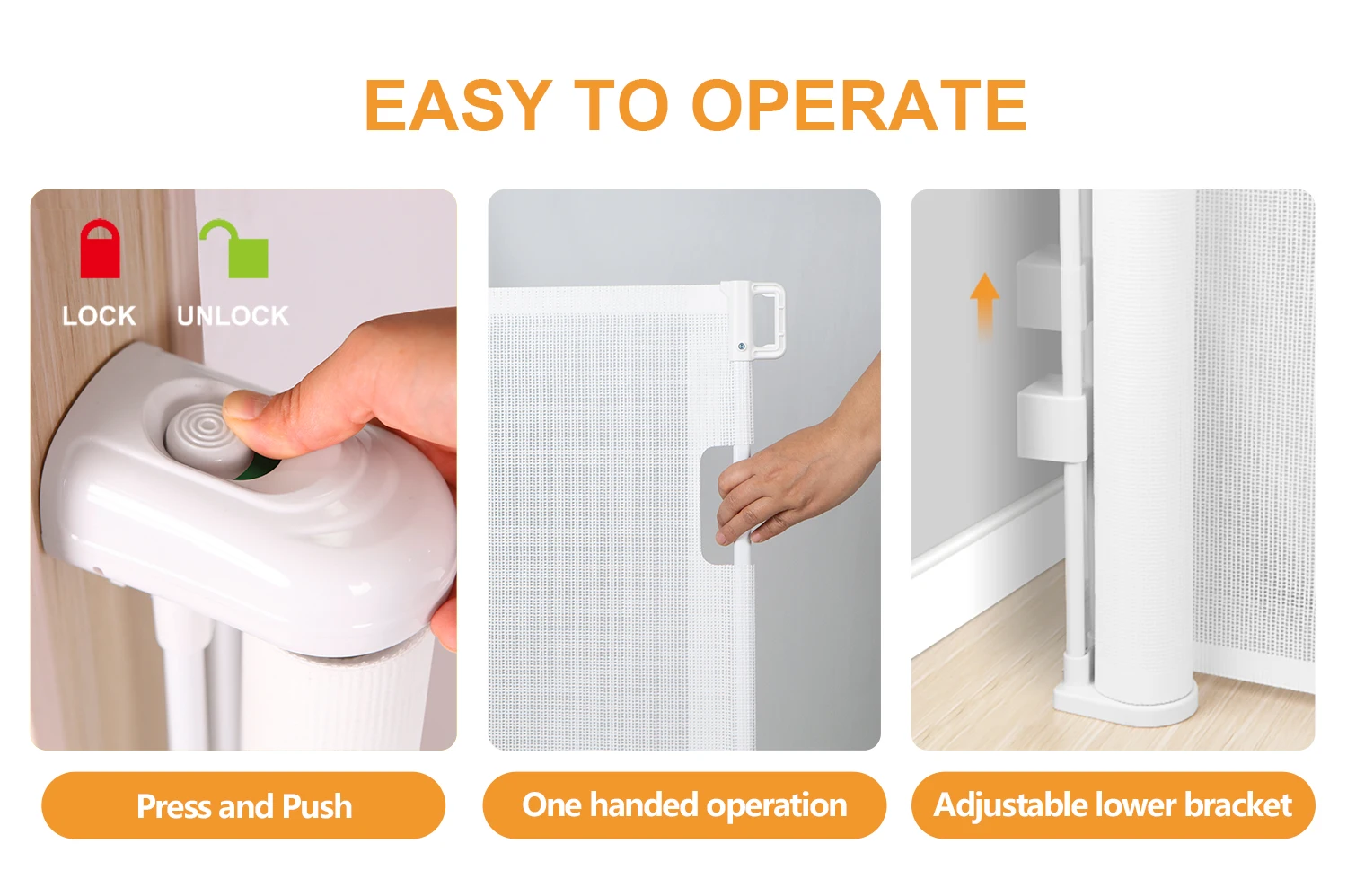 EASY TO OPERATE

LOCK UNLOCK

Press and Push

One handed operation

Adjustable lower bracket