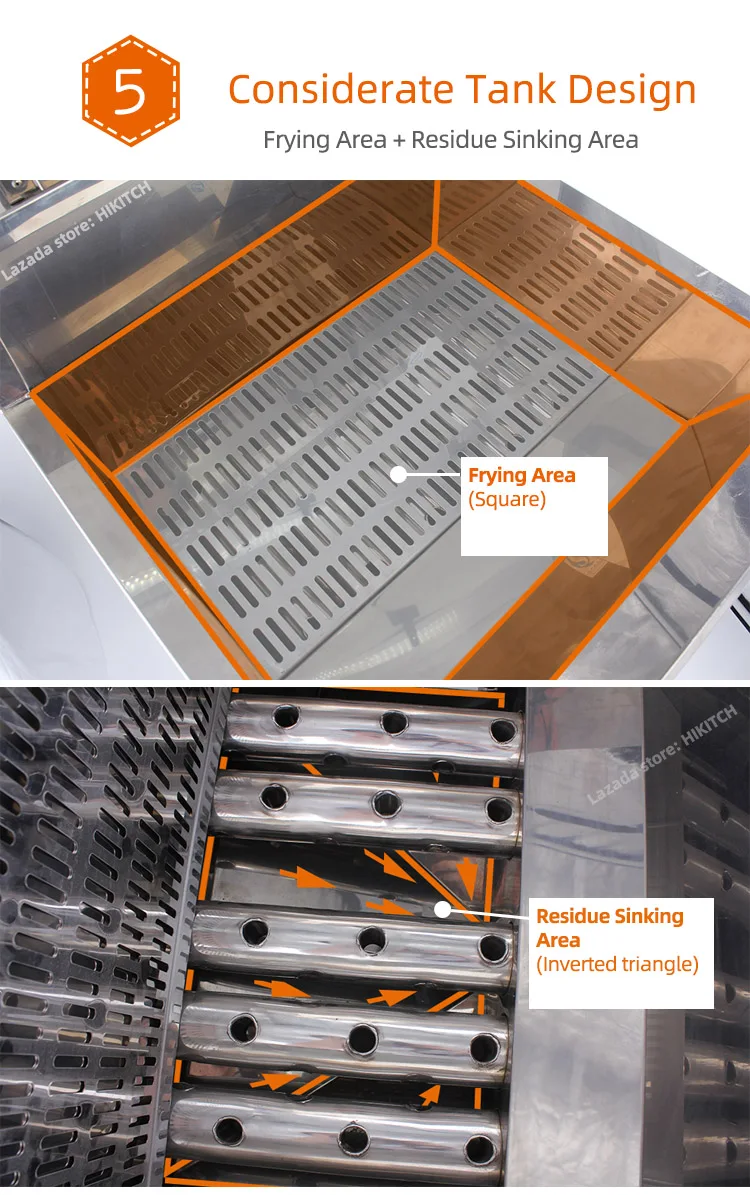 5

Considerate Tank Design

Frying Area + Residue Sinking Area

Lazada store: HIKITCH

Frying Area
(Square)

Lazada store: HIKITCH

Residue Sinking Area
(Inverted triangle)