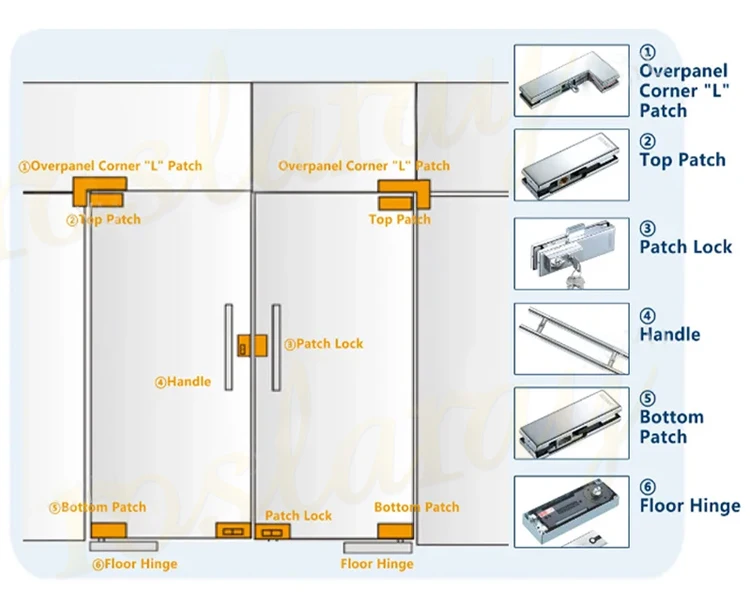 ①Overpanel Corner "L" Patch
Overpanel Corner "L" Patch
②Top Patch
Top Patch
③Patch Lock
④Handle
⑤Bottom Patch
Patch Lock
Bottom Patch
⑥Floor Hinge
Floor Hinge

①
Overpanel Corner "L" Patch

②
Top Patch

③
Patch Lock

④
Handle

⑤
Bottom Patch

⑥
Floor Hinge