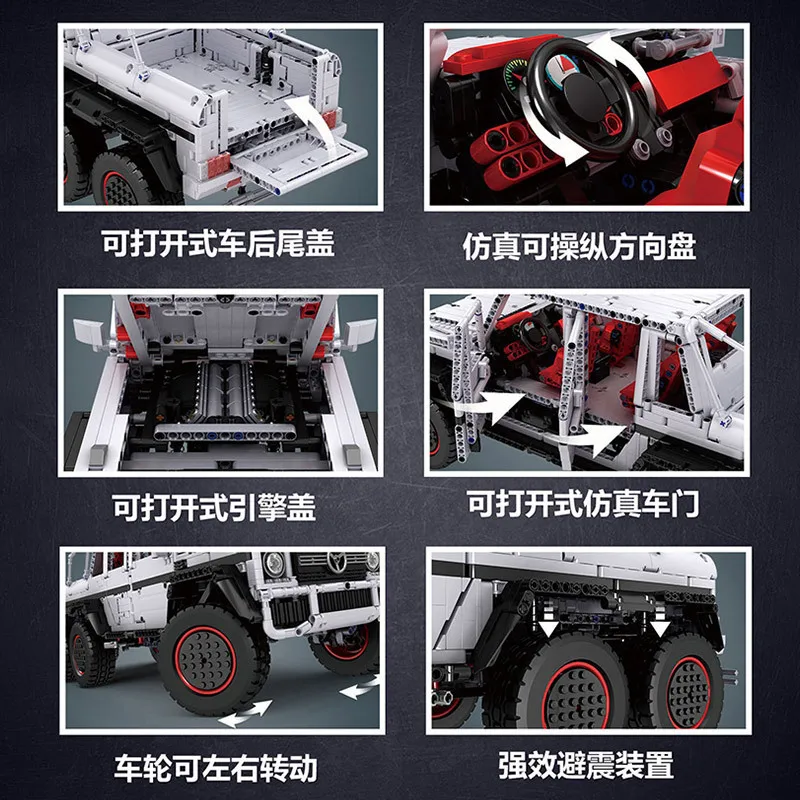 可打开式车后尾盖

仿真可操纵方向盘

可打开式引擎盖

可打开式仿真车门

车轮可左右转动

强效避震装置