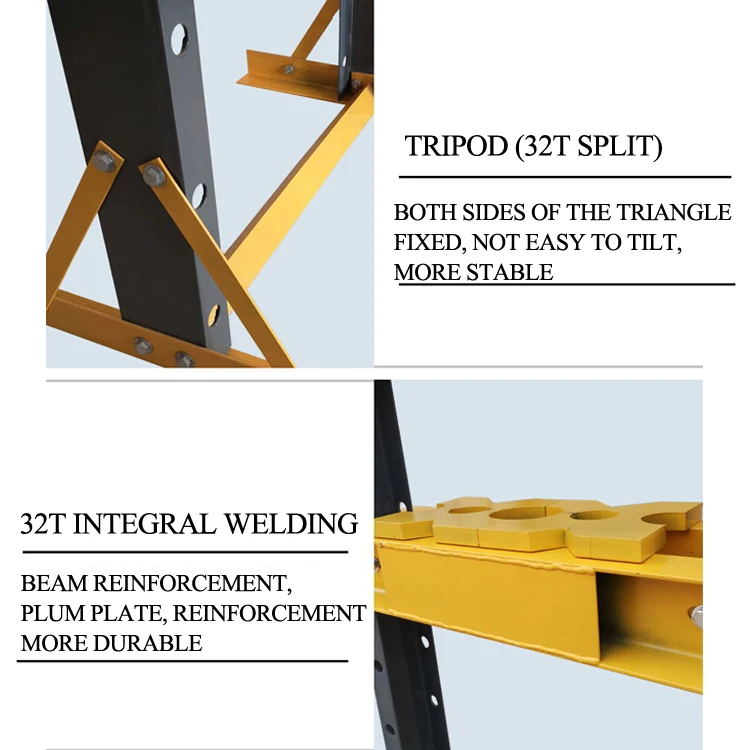 TRIPOD (32T SPLIT)

BOTH SIDES OF THE TRIANGLE FIXED, NOT EASY TO TILT, MORE STABLE

32T INTEGRAL WELDING

BEAM REINFORCEMENT, PLUM PLATE, REINFORCEMENT MORE DURABLE