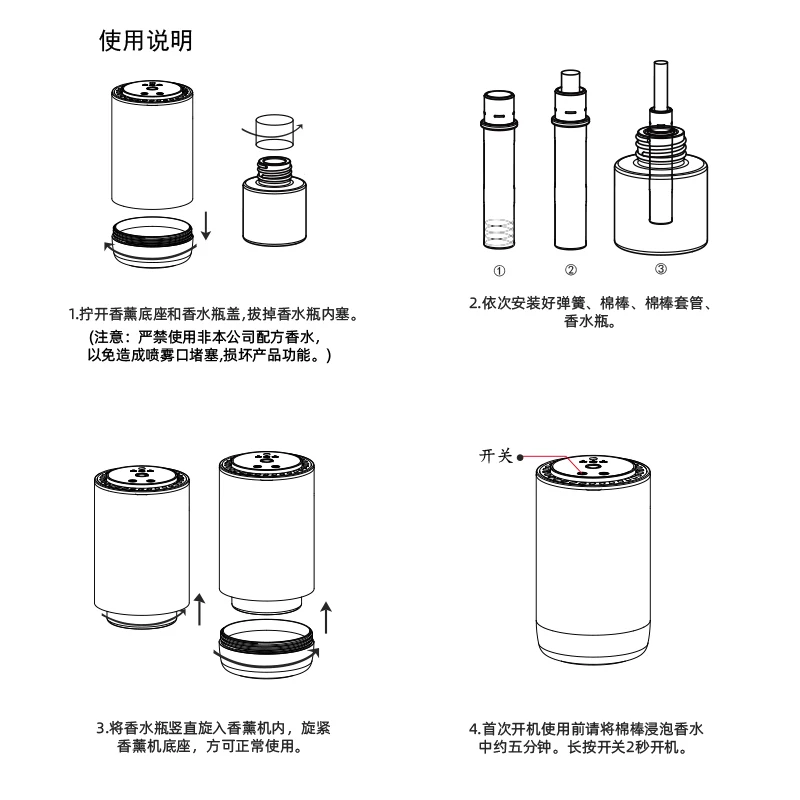 使用说明

1.拧开香薰底座和香水瓶盖,拔掉香水瓶内塞。
(注意：严禁使用非本公司配方香水,以免造成喷雾口堵塞,损坏产品功能。)

①
②
③

2.依次安装好弹簧、棉棒、棉棒套管、香水瓶。

3.将香水瓶竖直旋入香薰机内，旋紧香薰机底座，方可正常使用。

开关

4.首次开机使用前请将棉棒浸泡香水中约五分钟。长按开关2秒开机。