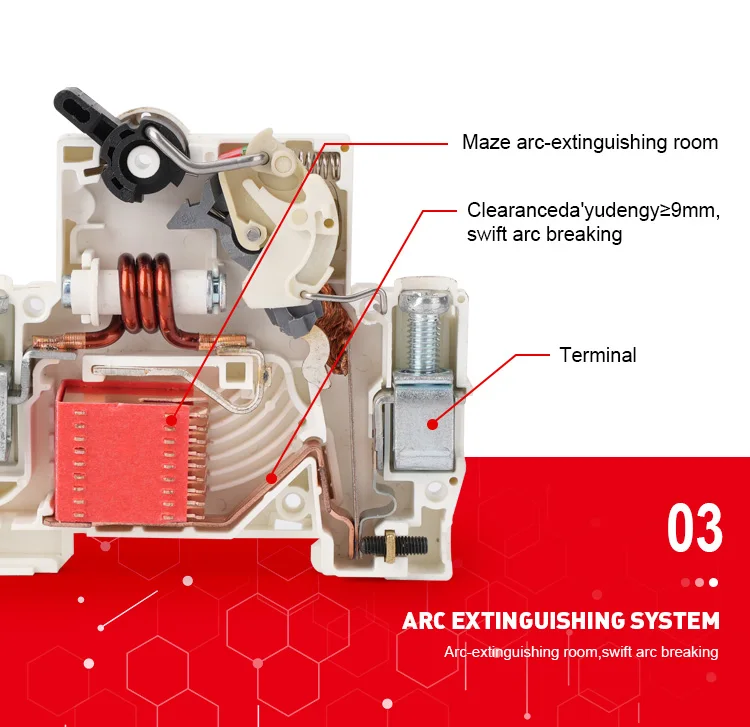 Maze arc-extinguishing room

Clearanceda'yudengy≥9mm, swift arc breaking

Terminal

03

ARC EXTINGUISHING SYSTEM

Arc-extinguishing room,swift arc breaking