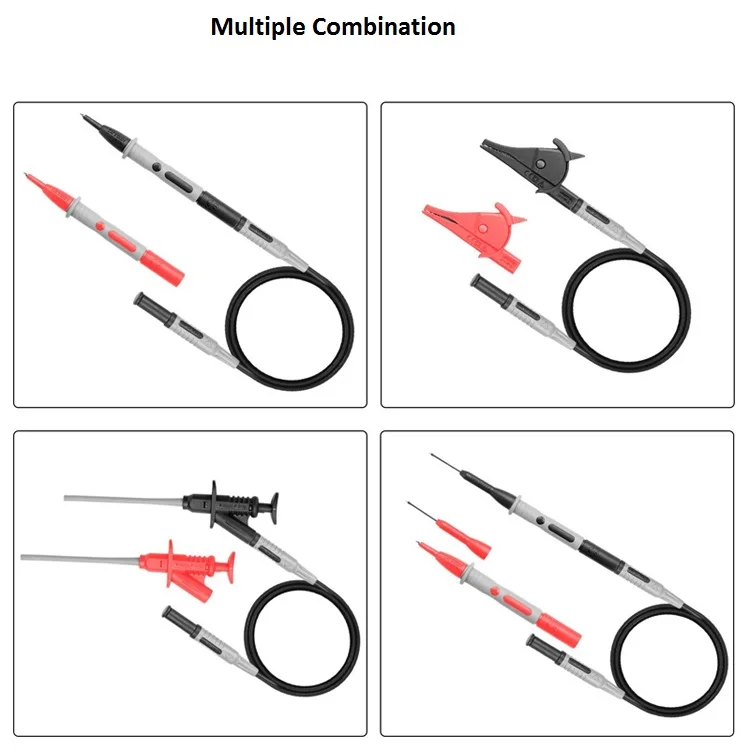 Multiple Combination