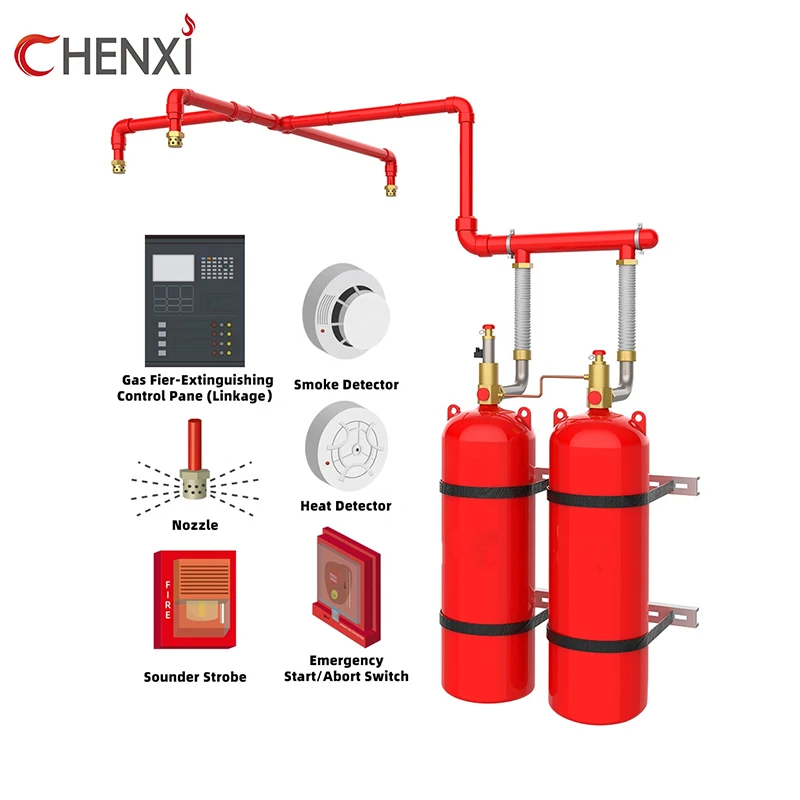 CHENXI

Gas Fier-Extinguishing Control Pane (Linkage)

Smoke Detector

Nozzle

Heat Detector

FIRE

Sounder Strobe

Emergency Start/Abort Switch