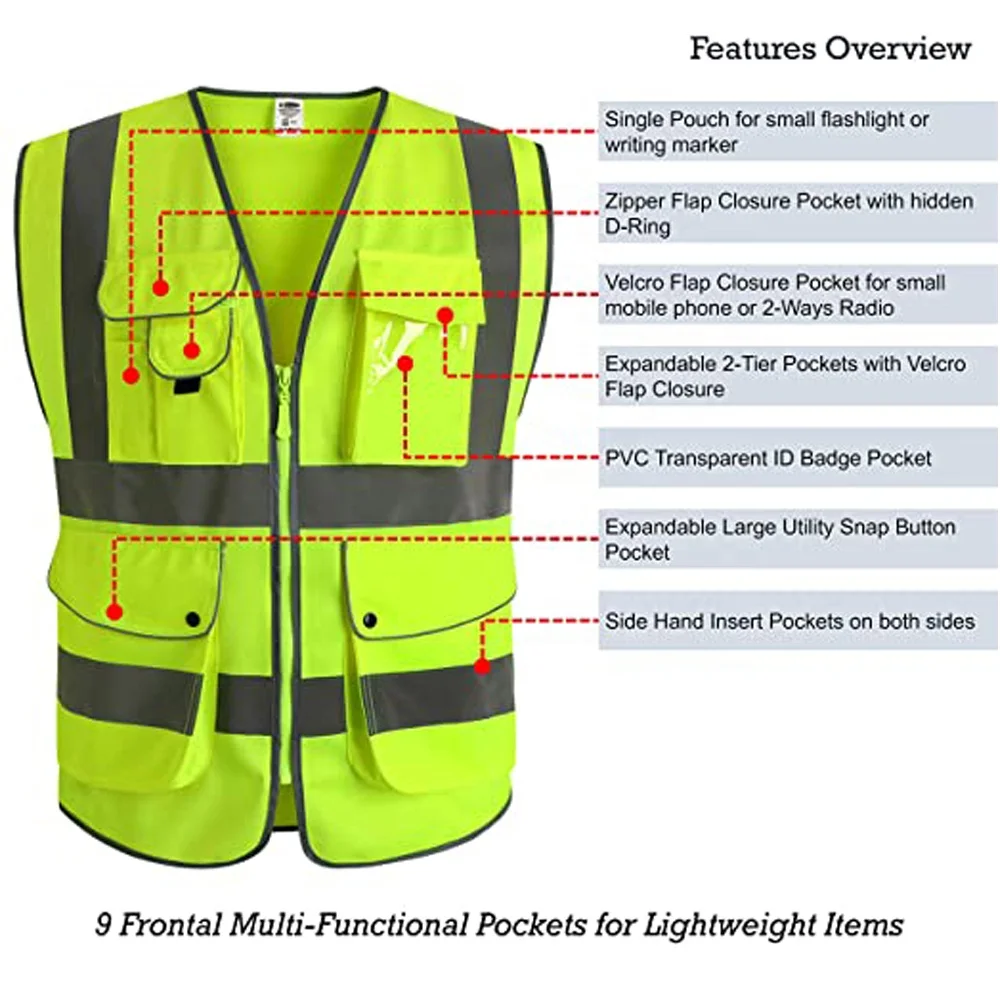 Features Overview

Single Pouch for small flashlight or writing marker

Zipper Flap Closure Pocket with hidden D-Ring

Velcro Flap Closure Pocket for small mobile phone or 2-Ways Radio

Expandable 2-Tier Pockets with Velcro Flap Closure

PVC Transparent ID Badge Pocket

Expandable Large Utility Snap Button Pocket

Side Hand Insert Pockets on both sides

9 Frontal Multi-Functional Pockets for Lightweight Items