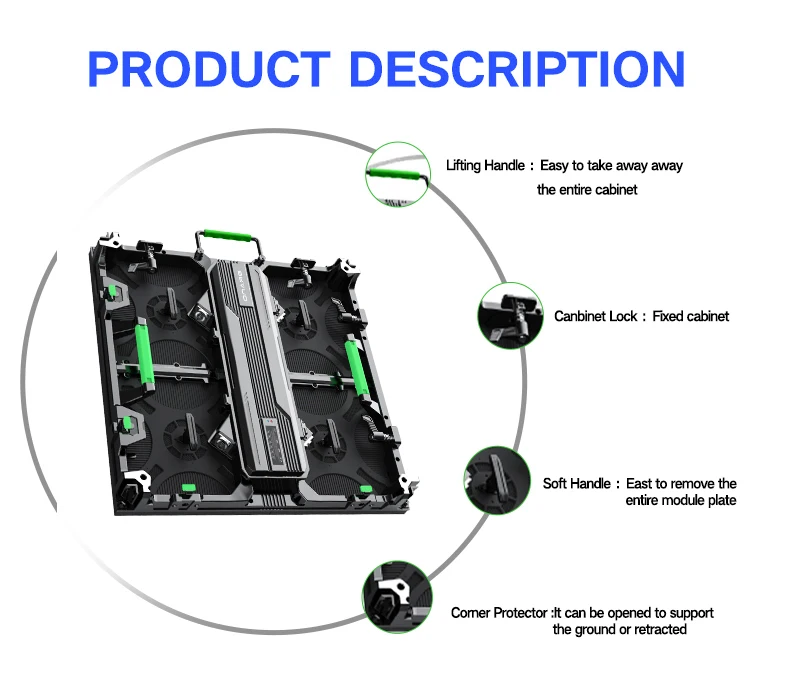 PRODUCT DESCRIPTION

Lifting Handle : Easy to take away away the entire cabinet

Canbinet Lock : Fixed cabinet

Soft Handle : East to remove the entire module plate

Corner Protector :It can be opened to support the ground or retracted