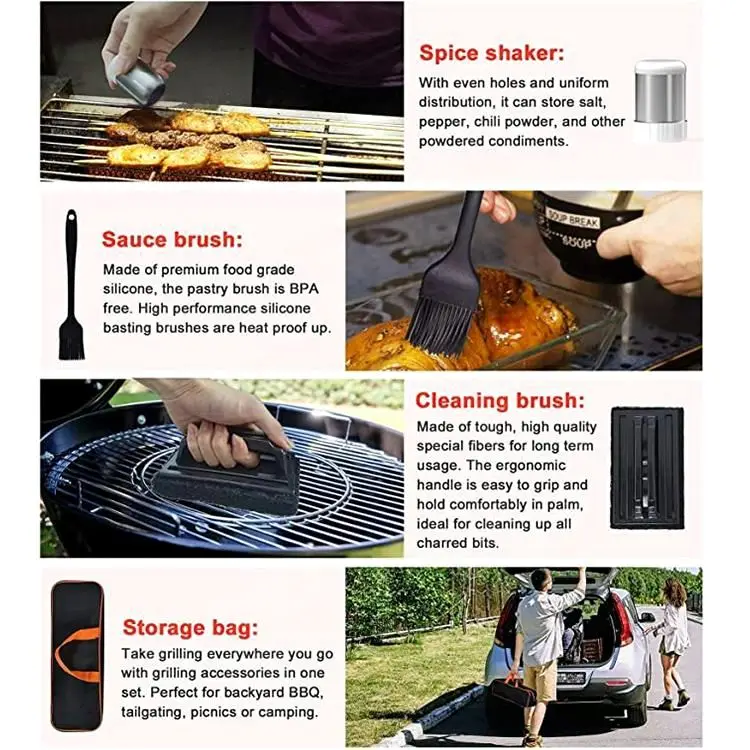 Spice shaker:
With even holes and uniform distribution, it can store salt, pepper, chili powder, and other powdered condiments.

Sauce brush:
Made of premium food grade silicone, the pastry brush is BPA free. High performance silicone basting brushes are heat proof up.

SOUP BREAK

Cleaning brush:
Made of tough, high quality special fibers for long term usage. The ergonomic handle is easy to grip and hold comfortably in palm, ideal for cleaning up all charred bits.

Storage bag:
Take grilling everywhere you go with grilling accessories in one set. Perfect for backyard BBQ, tailgating, picnics or camping.