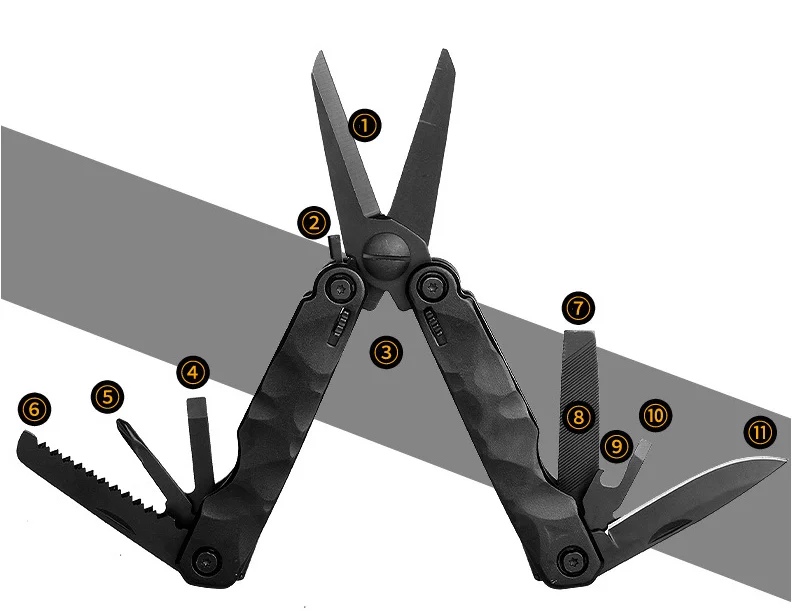 1
2
3
4
5
6
7
8
9
10
11