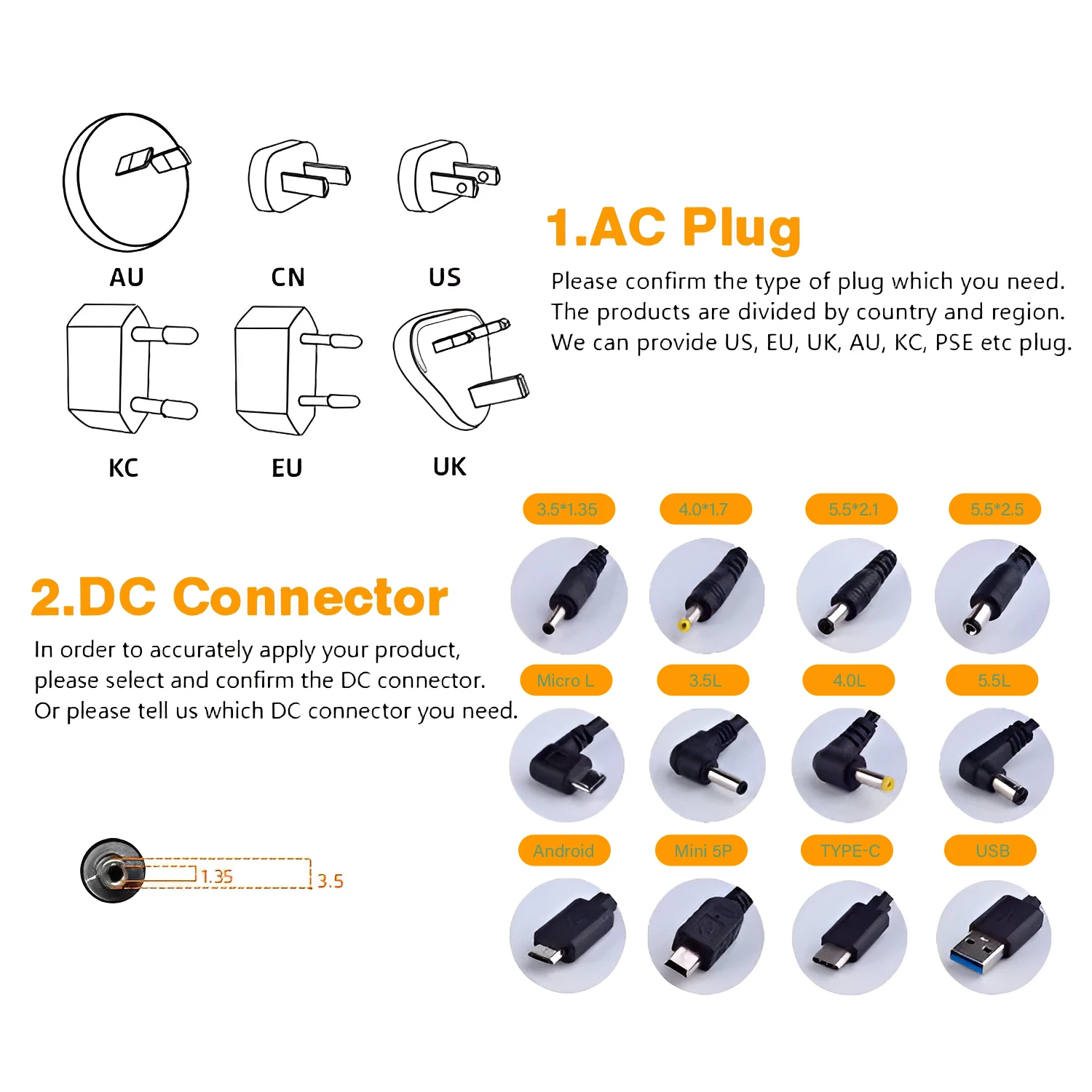 AU CN US

KC EU UK

1.AC Plug

Please confirm the type of plug which you need. The products are divided by country and region. We can provide US, EU, UK, AU, KC, PSE etc plug.

2.DC Connector

In order to accurately apply your product, please select and confirm the DC connector. Or please tell us which DC connector you need.

1.35 3.5

3.5*1.35 4.0*1.7 5.5*2.1 5.5*2.5

Micro L 3.5L 4.0L 5.5L

Android Mini 5P TYPE-C USB