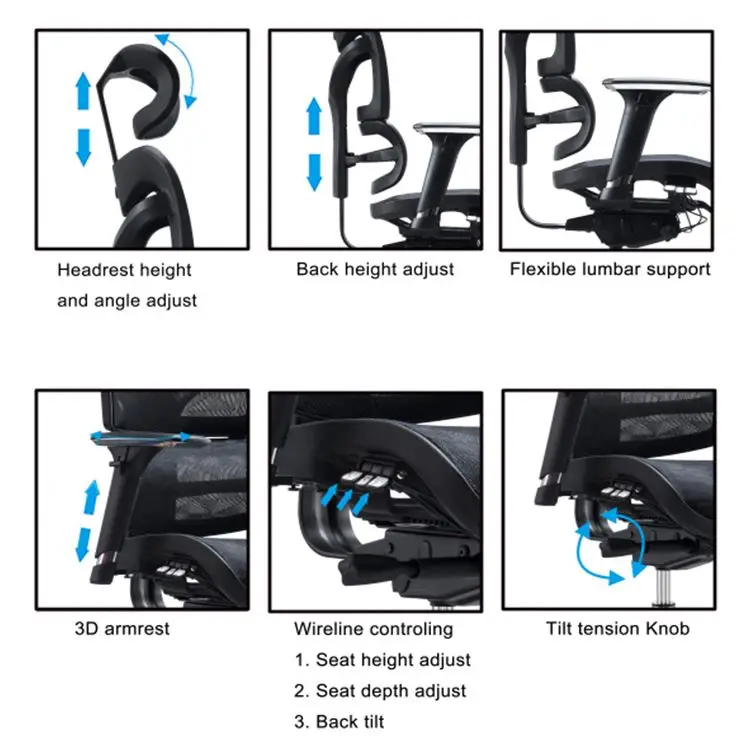 Headrest height and angle adjust

Back height adjust

Flexible lumbar support

3D armrest

Wireline controling
1. Seat height adjust
2. Seat depth adjust
3. Back tilt

Tilt tension Knob