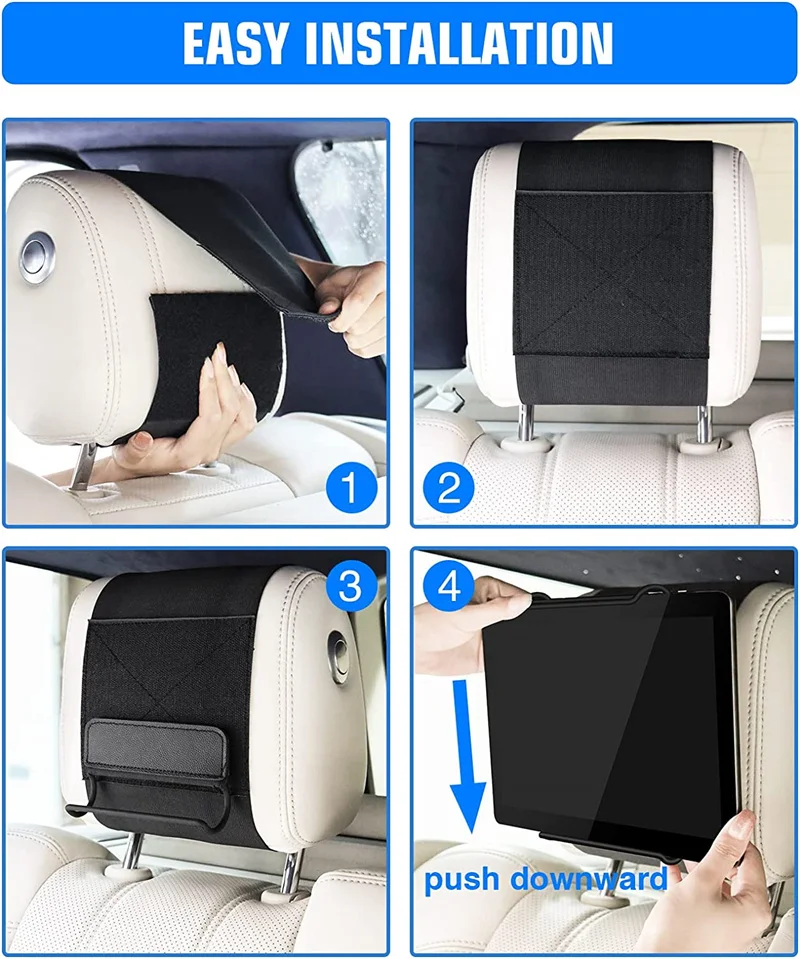 EASY INSTALLATION

1

2

3

4

push downward