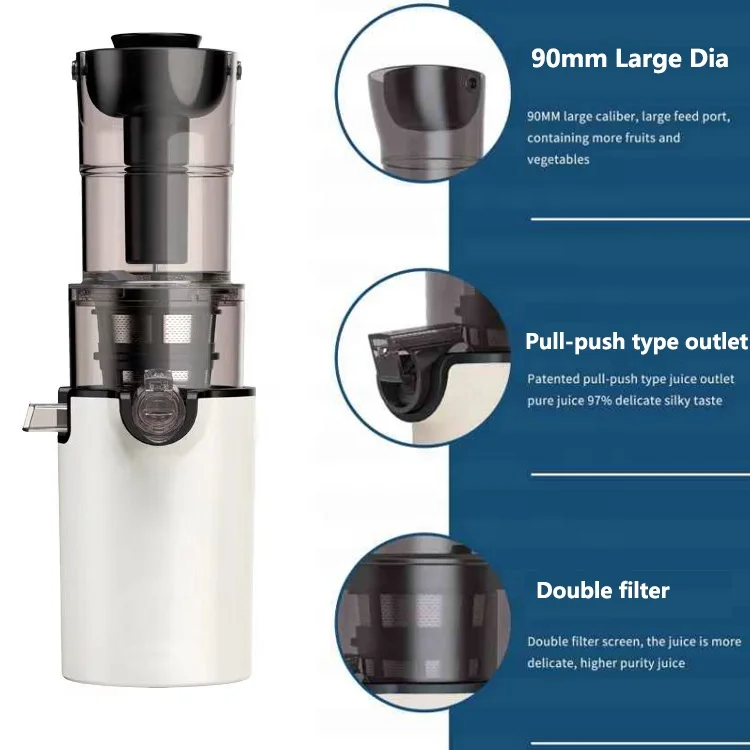 90mm Large Dia

90MM large caliber, large feed port, containing more fruits and vegetables

Pull-push type outlet

Patented pull-push type juice outlet pure juice 97% delicate silky taste

Double filter

Double filter screen, the juice is more delicate, higher purity juice