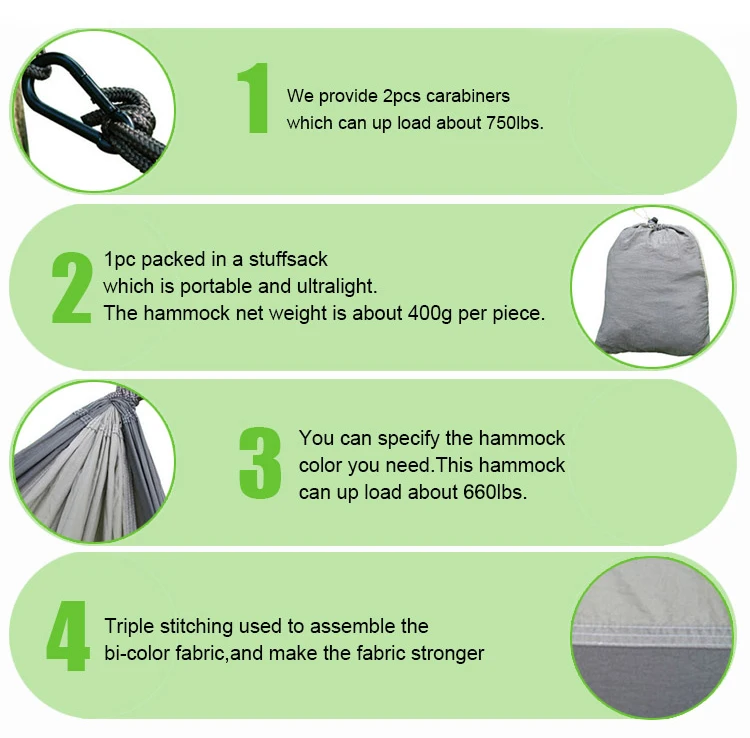 1
We provide 2pcs carabiners which can up load about 750lbs.

2
1pc packed in a stuffsack which is portable and ultralight. The hammock net weight is about 400g per piece.

3
You can specify the hammock color you need.This hammock can up load about 660lbs.

4
Triple stitching used to assemble the bi-color fabric,and make the fabric stronger