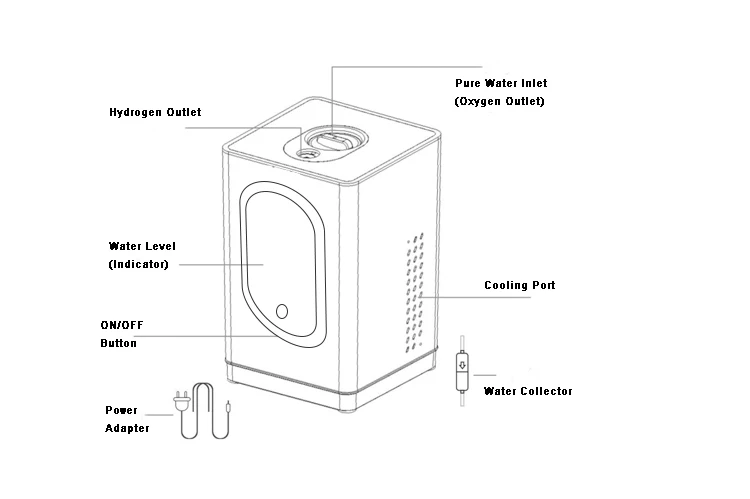 Pure Water Inlet
(Oxygen Outlet)

Hydrogen Outlet

Water Level
(Indicator)

Cooling Port

ON/OFF
Button

Water Collector

Power
Adapter