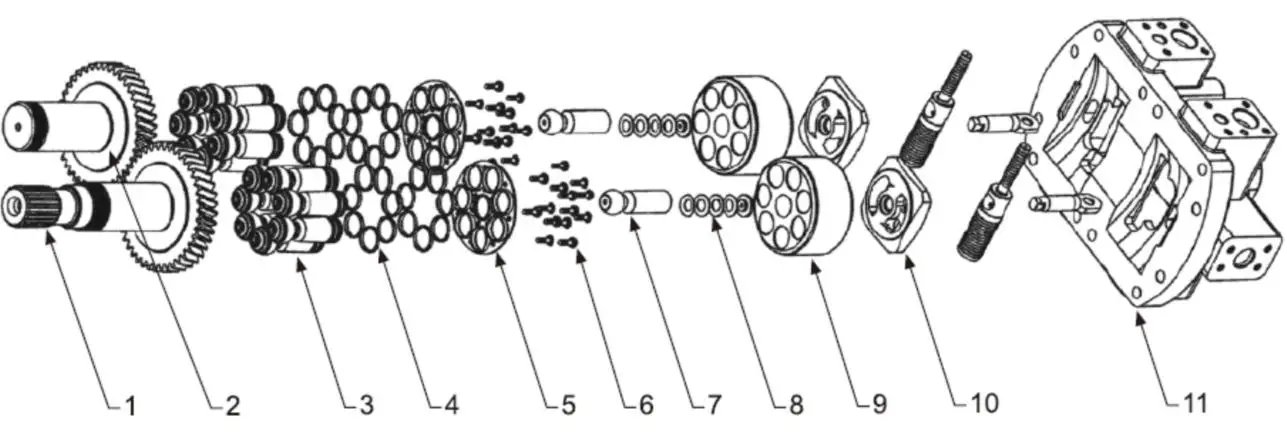 1 2 3 4 5 6 7 8 9 10 11