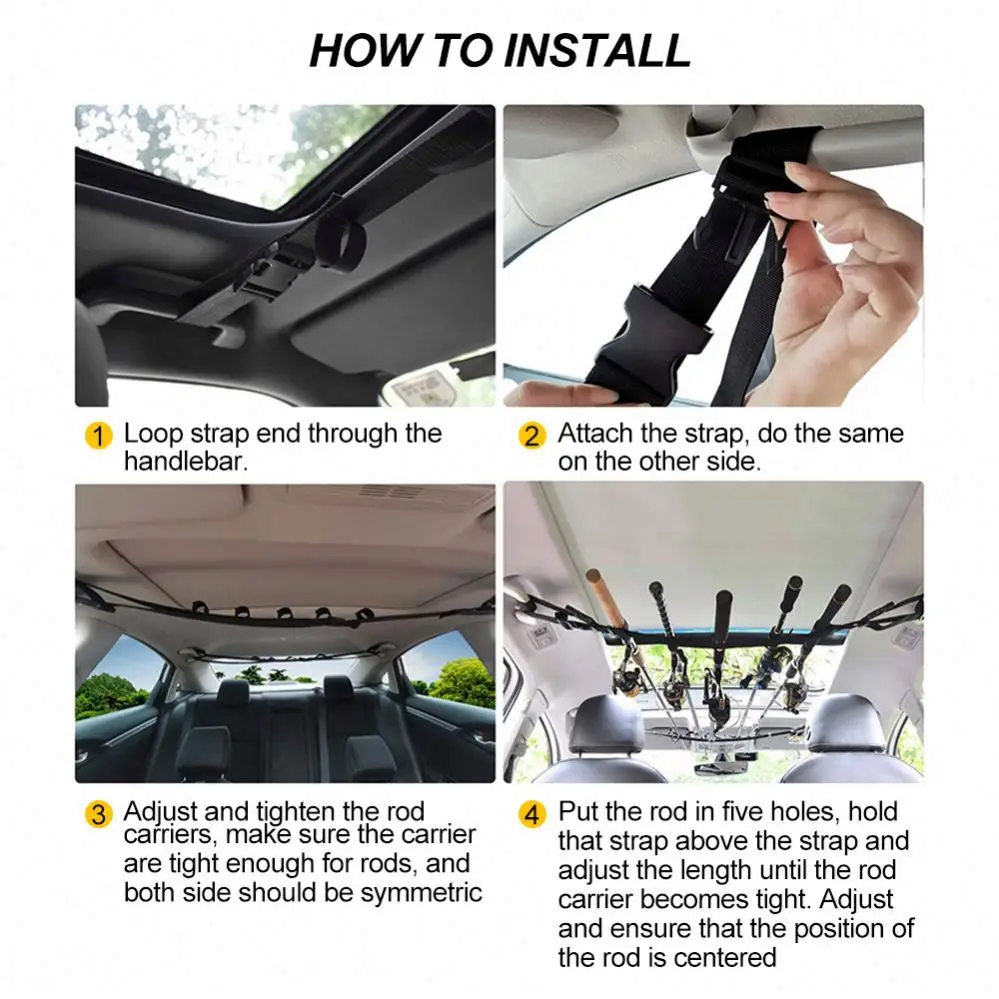 HOW TO INSTALL

1 Loop strap end through the handlebar.

2 Attach the strap, do the same on the other side.

3 Adjust and tighten the rod carriers, make sure the carrier are tight enough for rods, and both side should be symmetric

4 Put the rod in five holes, hold that strap above the strap and adjust the length until the rod carrier becomes tight. Adjust and ensure that the position of the rod is centered