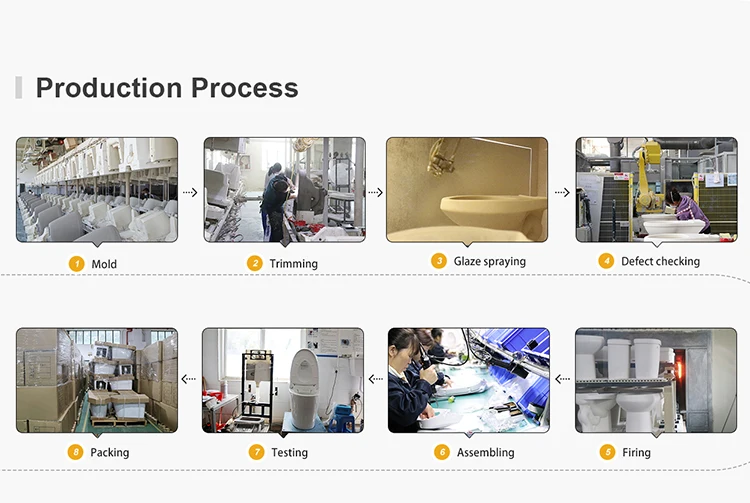 Production Process

1 Mold

2 Trimming

3 Glaze spraying

4 Defect checking

8 Packing

7 Testing

6 Assembling

5 Firing