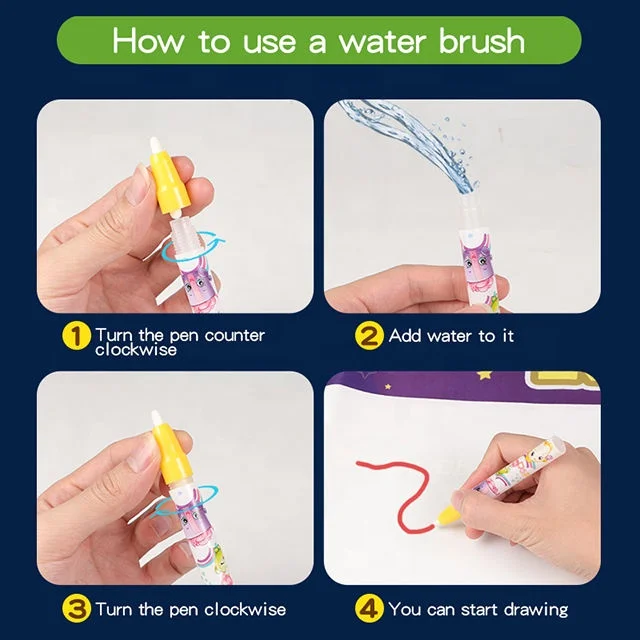 How to use a water brush

1 Turn the pen counter clockwise

2 Add water to it

3 Turn the pen clockwise

4 You can start drawing