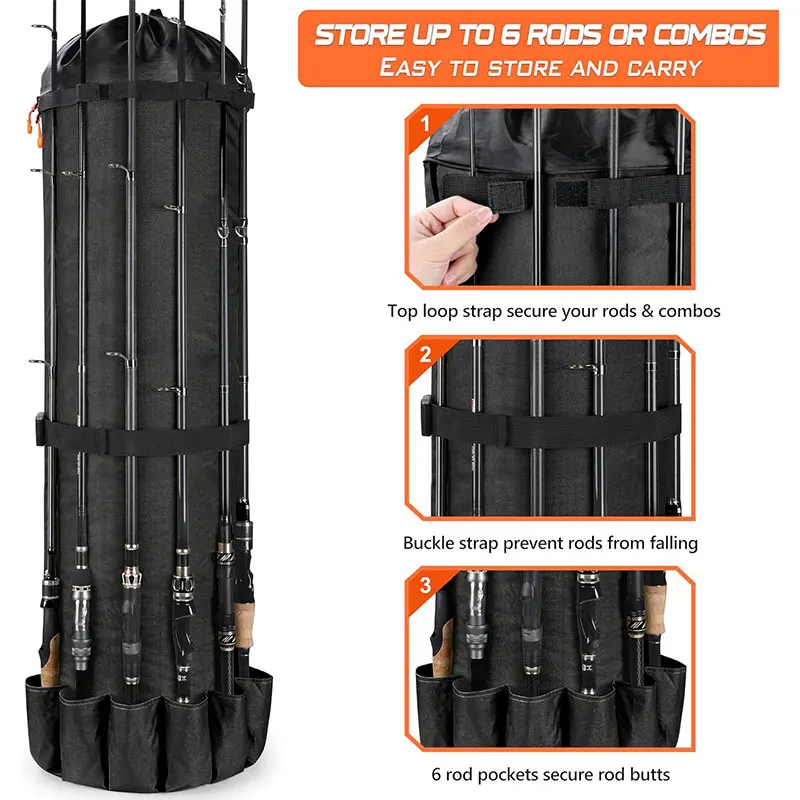 STORE UP TO 6 RODS OR COMBOS
EASY TO STORE AND CARRY

1

Top loop strap secure your rods & combos

2

Buckle strap prevent rods from falling

3

6 rod pockets secure rod butts