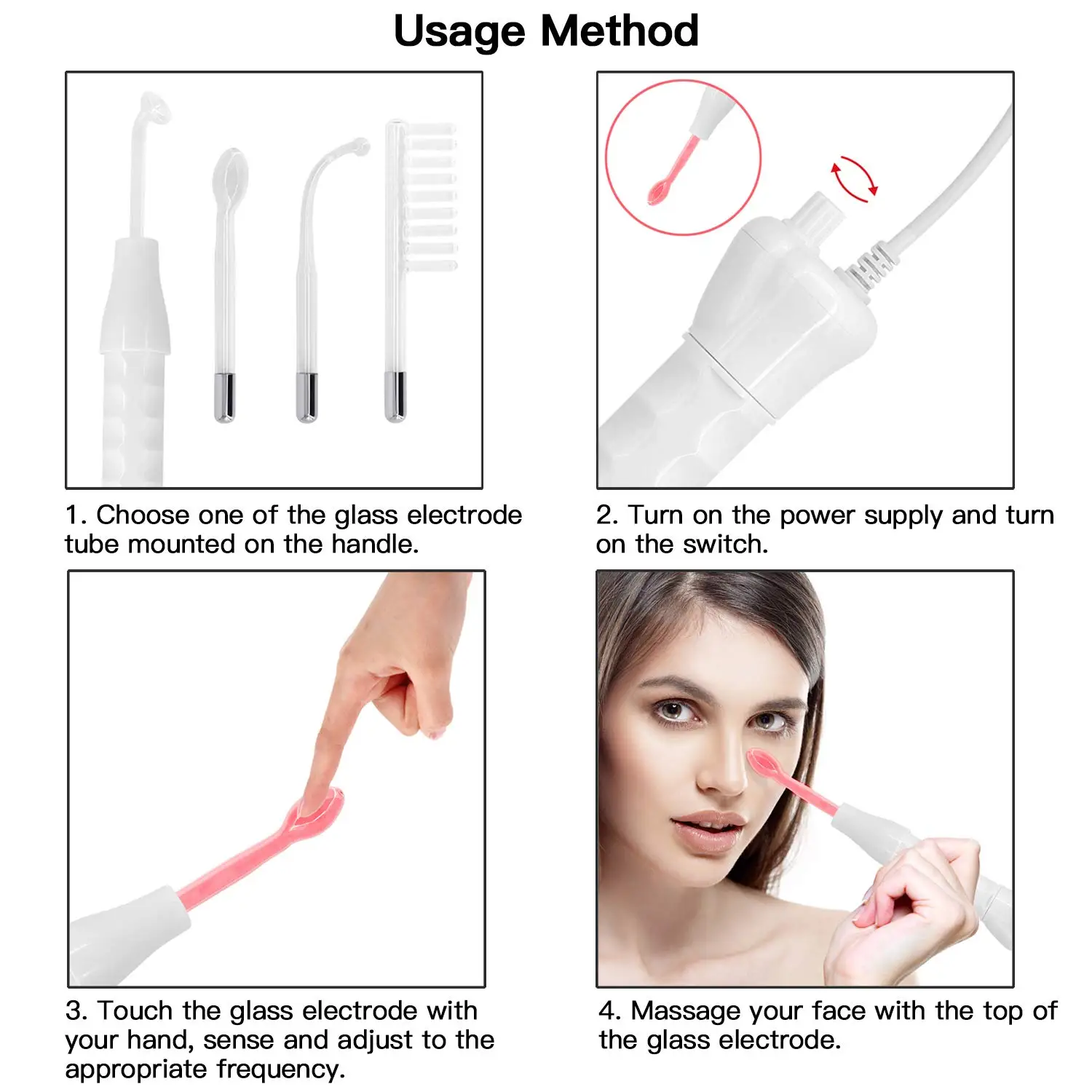 Usage Method

1. Choose one of the glass electrode tube mounted on the handle.

2. Turn on the power supply and turn on the switch.

3. Touch the glass electrode with your hand, sense and adjust to the appropriate frequency.

4. Massage your face with the top of the glass electrode.