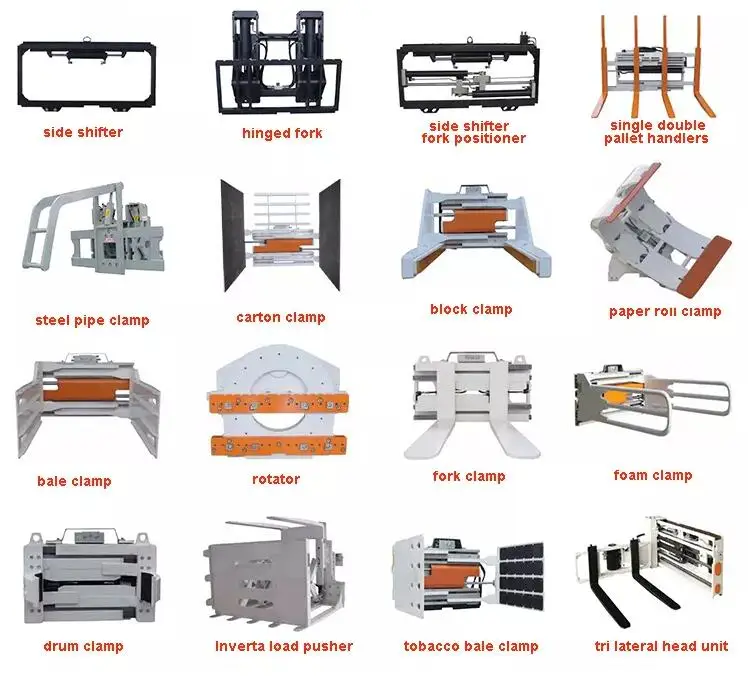 side shifter

hinged fork

side shifter
fork positioner

single double
pallet handlers

steel pipe clamp

carton clamp

block clamp

paper roll clamp

bale clamp

rotator

fork clamp

foam clamp

drum clamp

Inverta load pusher

tobacco bale clamp

tri lateral head unit