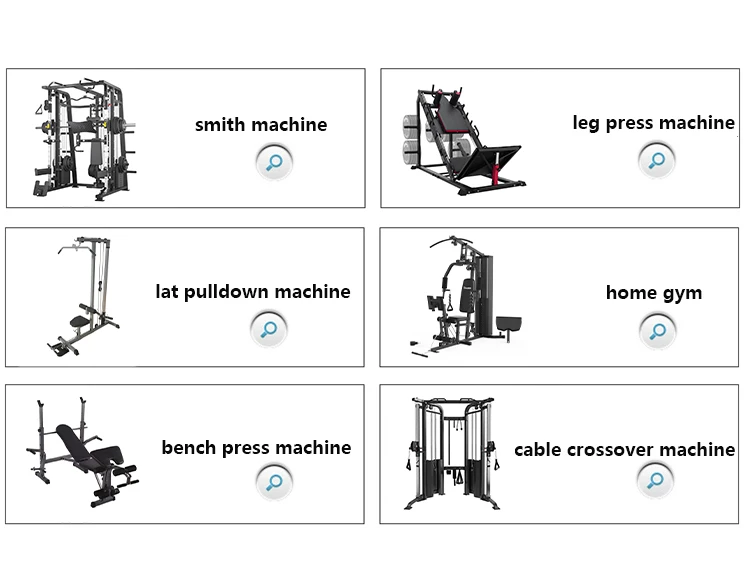 smith machine

leg press machine

lat pulldown machine

home gym

bench press machine

cable crossover machine