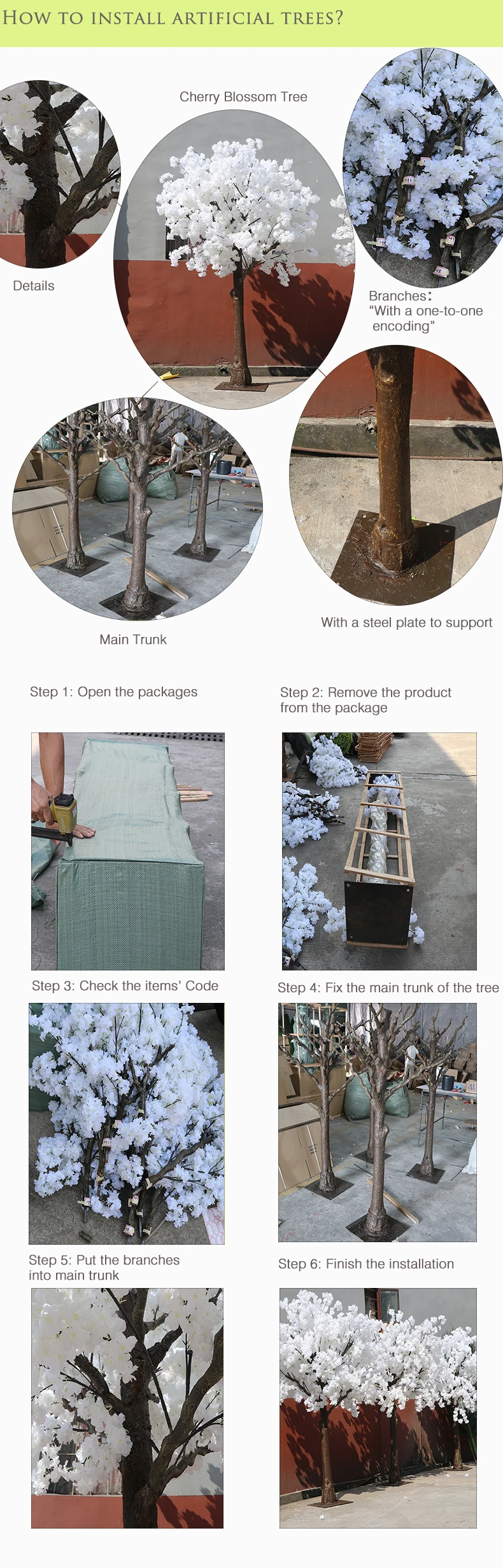 HOW TO INSTALL ARTIFICIAL TREES?

Cherry Blossom Tree

Details

Branches: "With a one-to-one encoding"

Main Trunk

With a steel plate to support

Step 1: Open the packages

Step 2: Remove the product from the package

Step 3: Check the items' Code

Step 4: Fix the main trunk of the tree

Step 5: Put the branches into main trunk

Step 6: Finish the installation