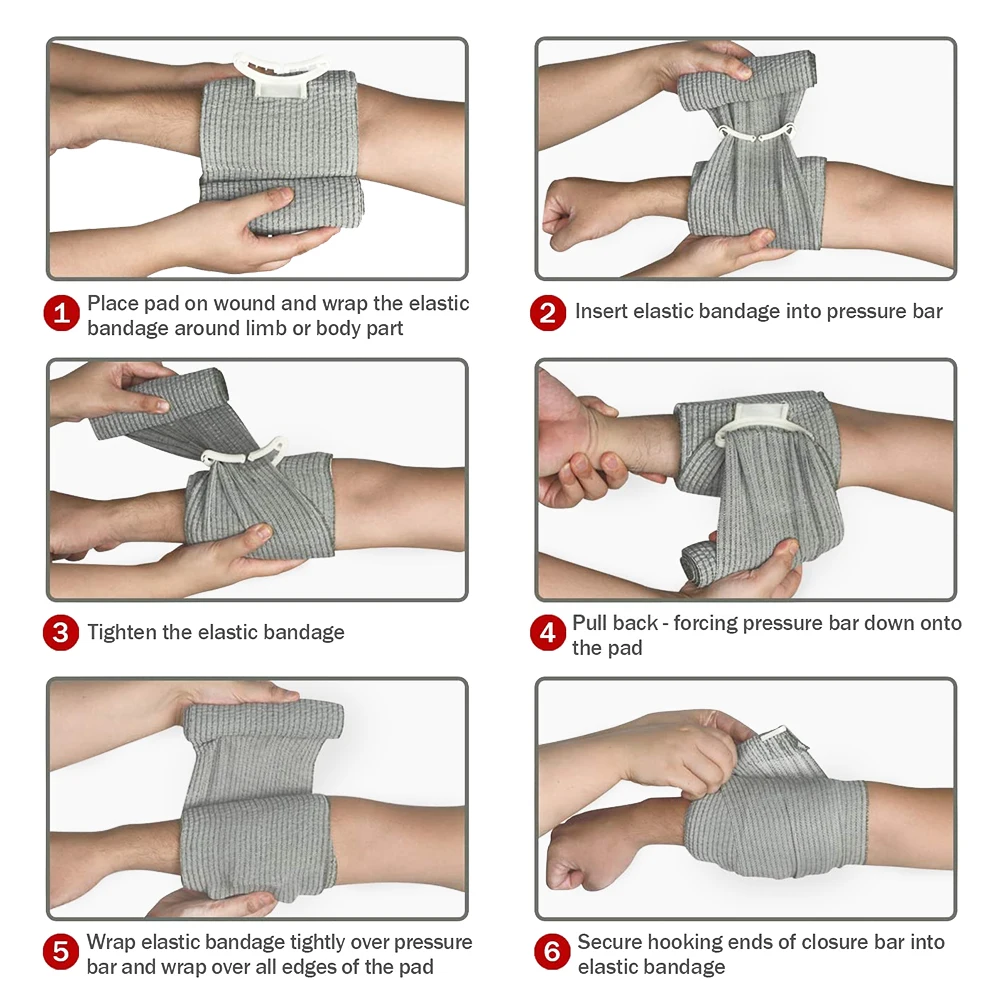 1 Place pad on wound and wrap the elastic bandage around limb or body part

2 Insert elastic bandage into pressure bar

3 Tighten the elastic bandage

4 Pull back - forcing pressure bar down onto the pad

5 Wrap elastic bandage tightly over pressure bar and wrap over all edges of the pad

6 Secure hooking ends of closure bar into elastic bandage