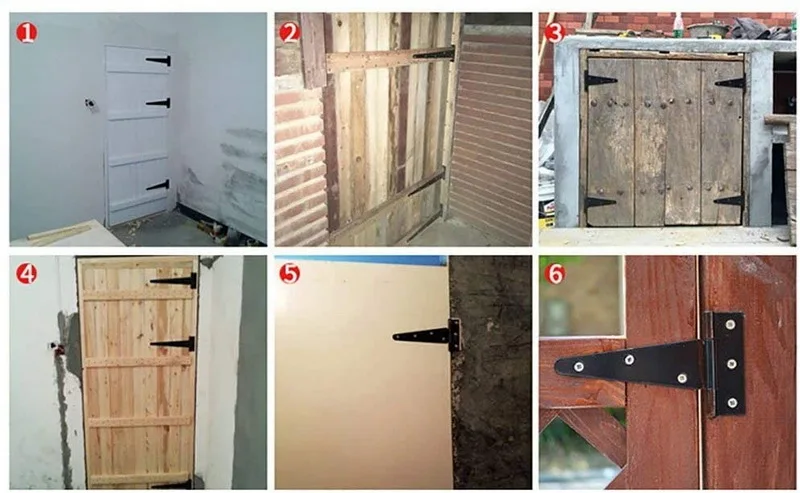 1

2

3

4

5

6