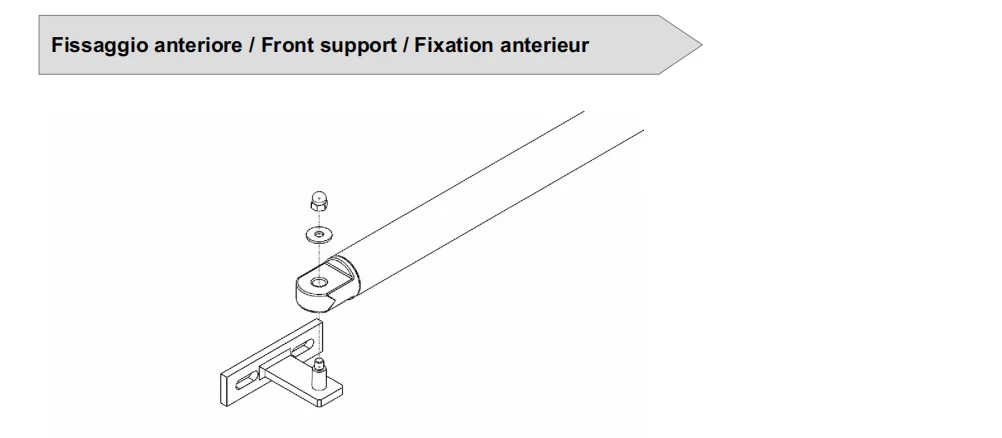 Fissaggio anteriore / Front support / Fixation anterieur