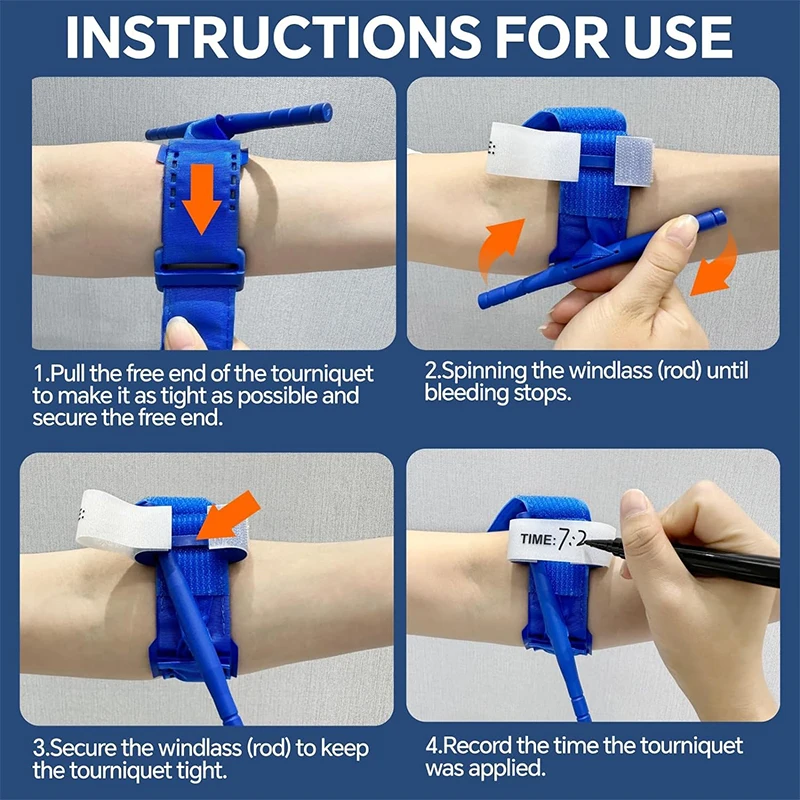 INSTRUCTIONS FOR USE

1.Pull the free end of the tourniquet to make it as tight as possible and secure the free end.

2.Spinning the windlass (rod) until bleeding stops.

3.Secure the windlass (rod) to keep the tourniquet tight.

TIME: 7:2

4.Record the time the tourniquet was applied.