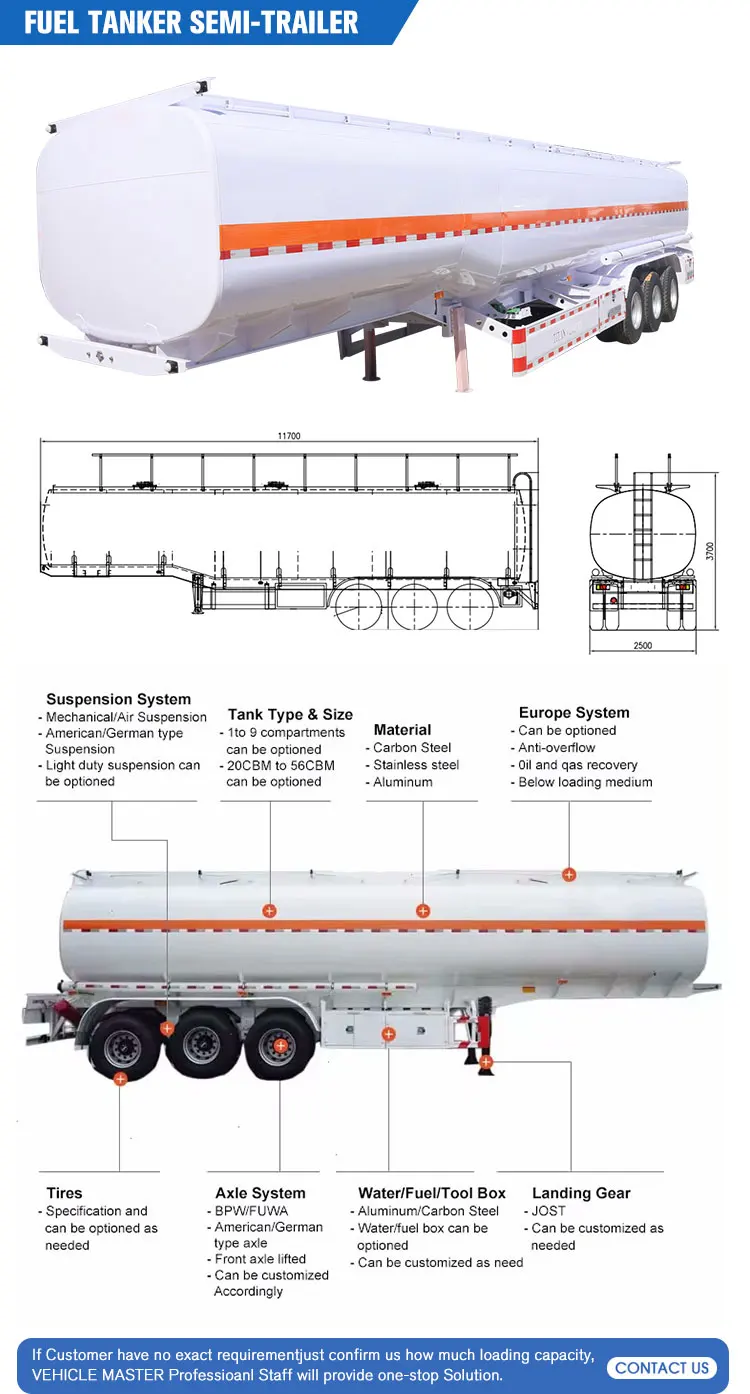 FUEL TANKER SEMI-TRAILER

11700

3700

2500

Suspension System
- Mechanical/Air Suspension
- American/German type Suspension
- Light duty suspension can be optioned

Tank Type & Size
- 1to 9 compartments can be optioned
- 20CBM to 56CBM can be optioned

Material
- Carbon Steel
- Stainless steel
- Aluminum

Europe System
- Can be optioned
- Anti-overflow
- 0il and qas recovery
- Below loading medium

Tires
- Specification and can be optioned as needed

Axle System
- BPW/FUWA
- American/German type axle
- Front axle lifted
- Can be customized Accordingly

Water/Fuel/Tool Box
- Aluminum/Carbon Steel
- Water/fuel box can be optioned
- Can be customized as need

Landing Gear
- JOST
- Can be customized as needed

If Customer have no exact requirementjust confirm us how much loading capacity, VEHICLE MASTER Professioanl Staff will provide one-stop Solution.

CONTACT US